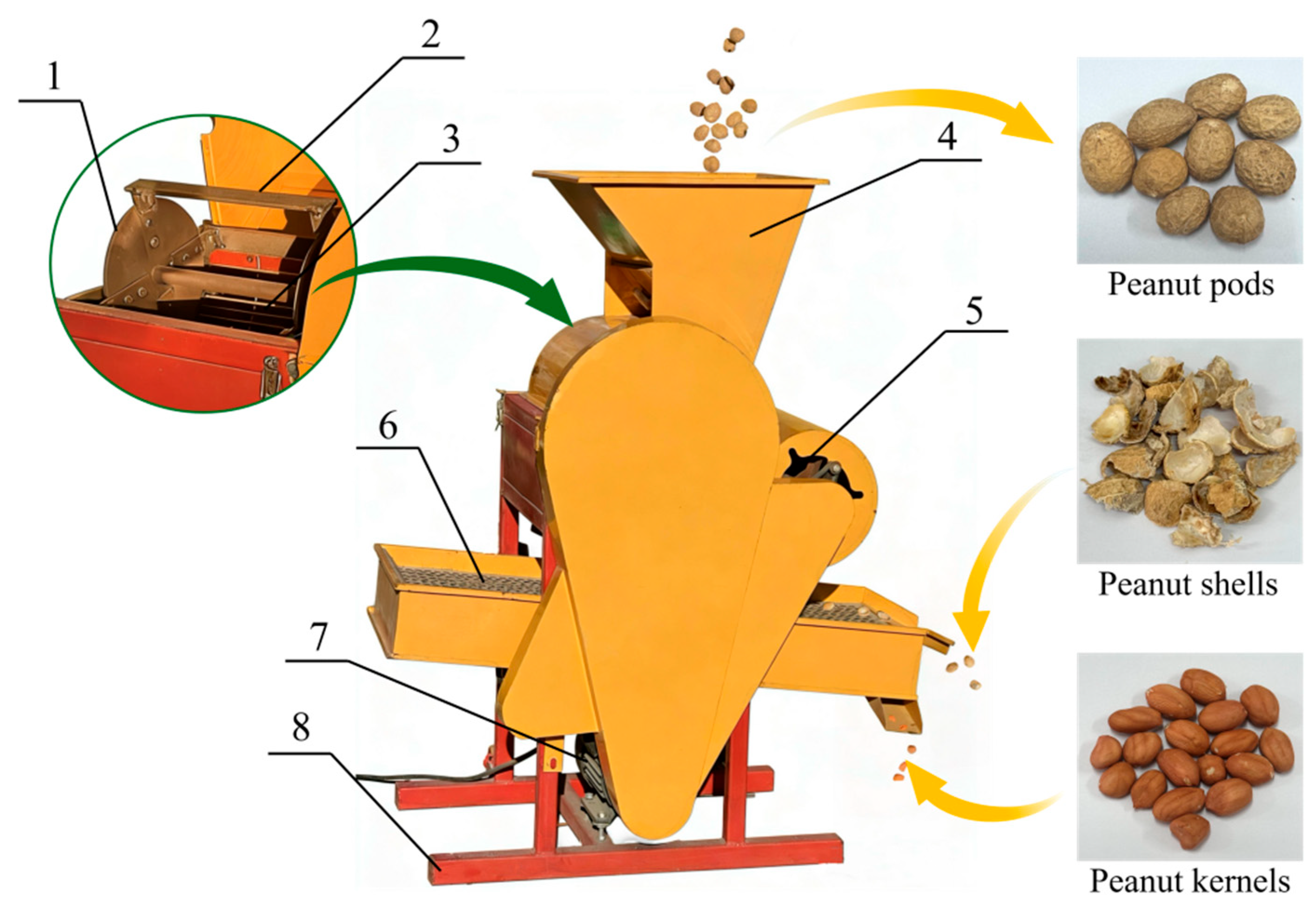 1
2
3
4
5
6
7
8
Peanut pods
Peanut shells
Peanut kernels