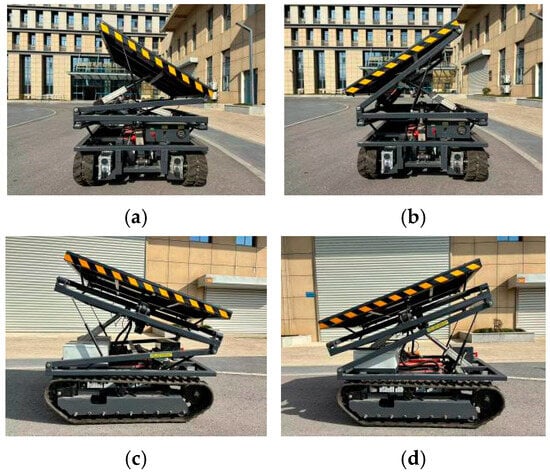 (a)

(b)

(c)

(d)