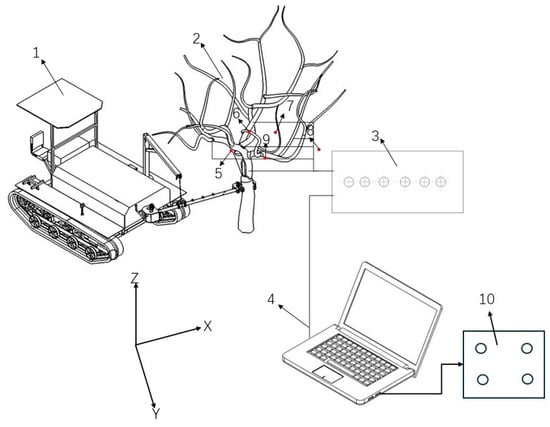 1
2
6
7
8
9
5
3
4
10
Z
X
Y