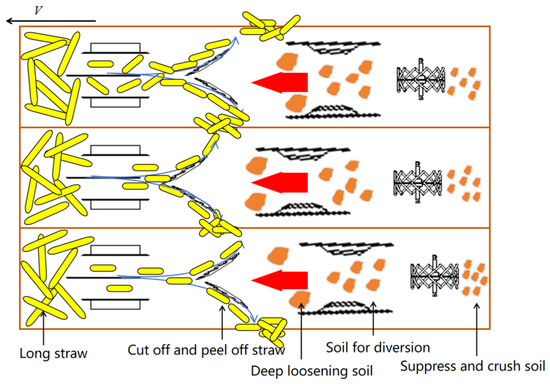 $V$

Long straw

Cut off and peel off straw

Deep loosening soil

Soil for diversion

Suppress and crush soil