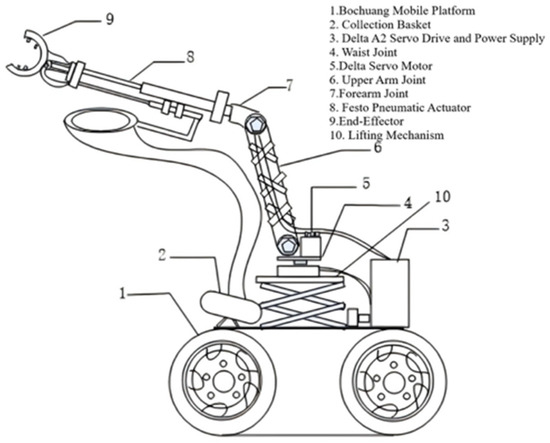 1.Bochuang Mobile Platform
2. Collection Basket
3. Delta A2 Servo Drive and Power Supply
4. Waist Joint
5.Delta Servo Motor
6. Upper Arm Joint
7.Forearm Joint
8. Festo Pneumatic Actuator
9.End-Effector
10. Lifting Mechanism

9
8
7
6
5
4
10
3
2
1