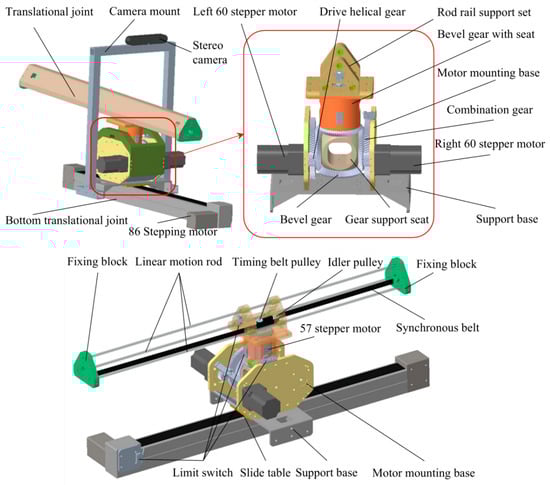 Translational joint
Camera mount
Left 60 stepper motor
Drive helical gear
Rod rail support set
Stereo camera
Bevel gear with seat
Motor mounting base
Combination gear
Right 60 stepper motor
Bottom translational joint
86 Stepping motor
Bevel gear
Gear support seat
Support base

Fixing block
Linear motion rod
Timing belt pulley
Idler pulley
Fixing block
57 stepper motor
Synchronous belt
Limit switch
Slide table
Support base
Motor mounting base