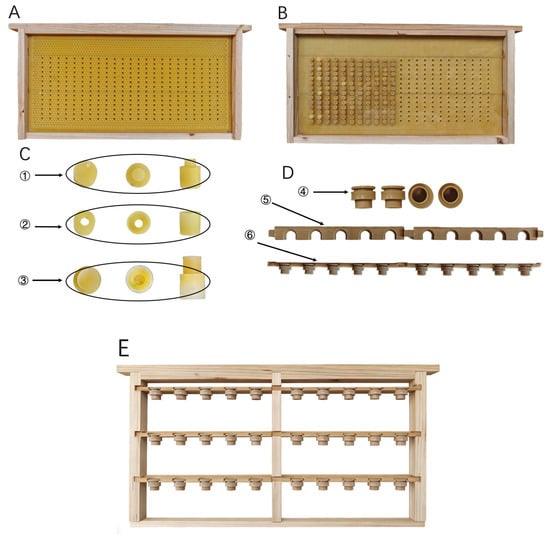 A

B

C

①

②

③

D

④

⑤

⑥

E