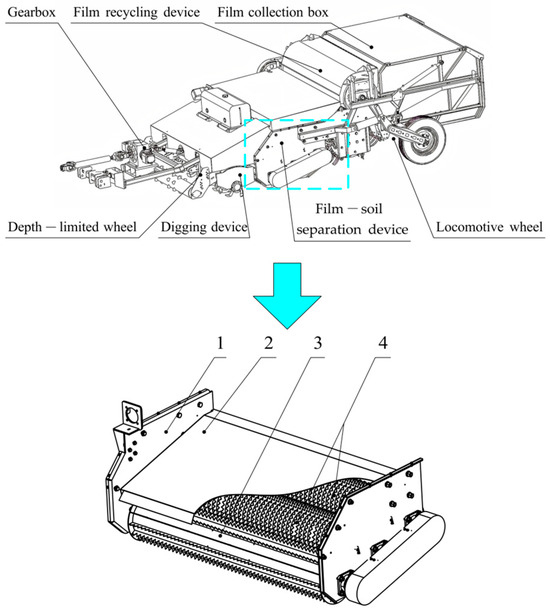 Gearbox
Film recycling device
Film collection box
Depth－limited wheel
Digging device
Film－soil separation device
Locomotive wheel
1
2
3
4