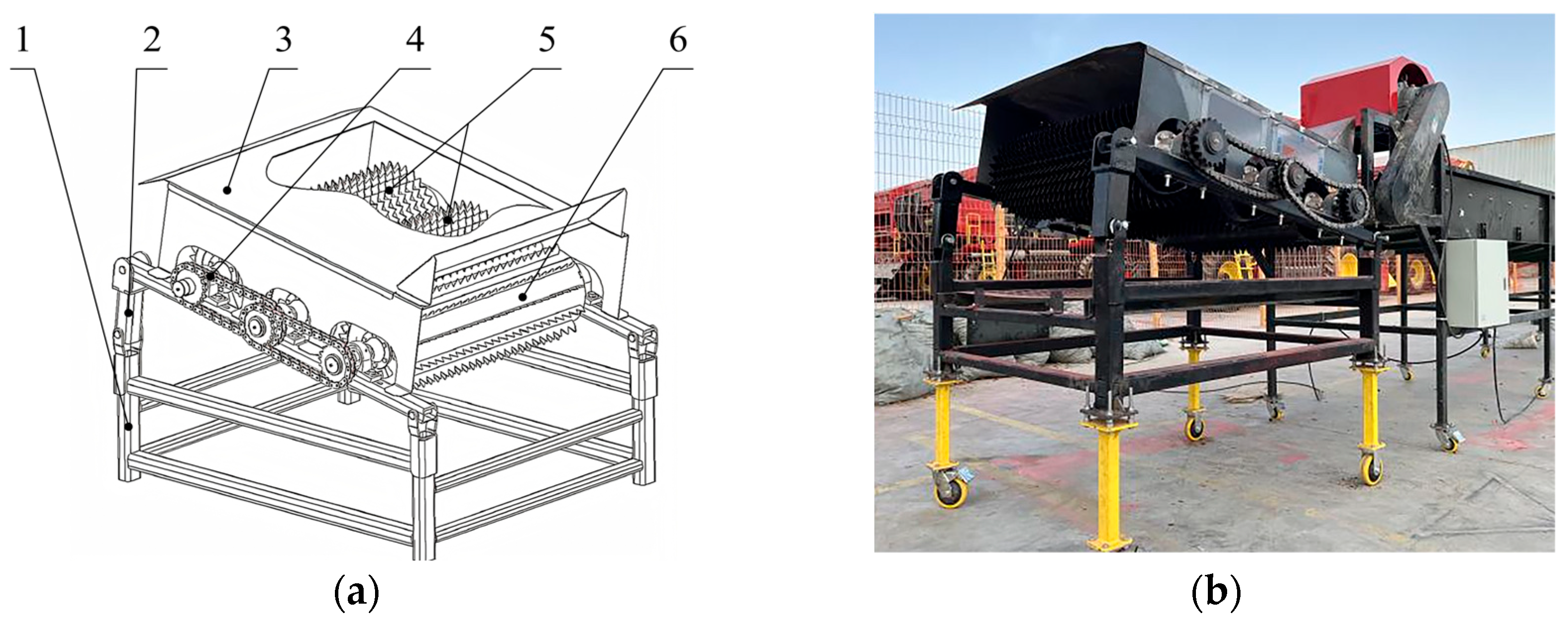 1 2 3 4 5 6

(a)

(b)