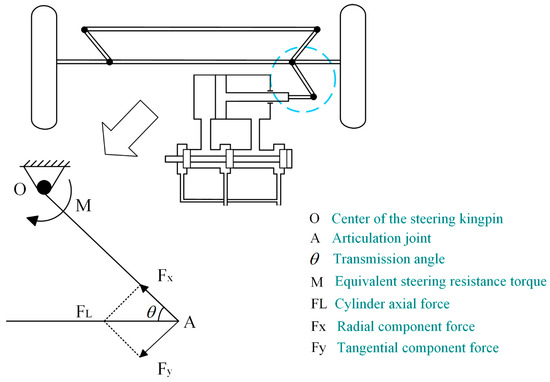 O

M

$F_x$

$F_L$

$\theta$

A

$F_y$

O Center of the steering kingpin

A Articulation joint

$\theta$ Transmission angle

M Equivalent steering resistance torque

FL Cylinder axial force

Fx Radial component force

Fy Tangential component force