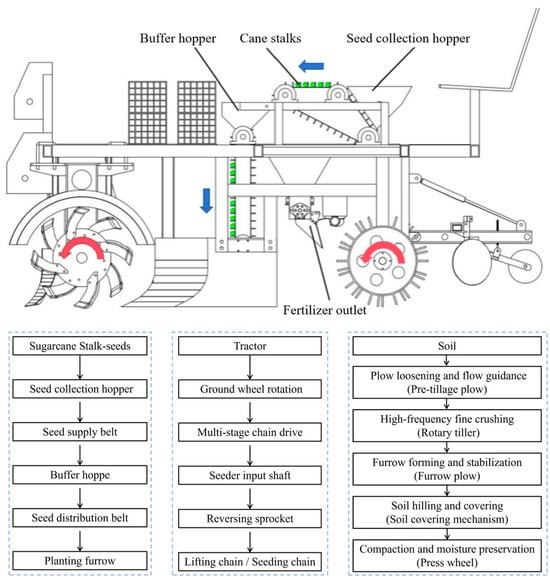 Buffer hopper

Cane stalks

Seed collection hopper

Fertilizer outlet

Sugarcane Stalk-seeds

Seed collection hopper

Seed supply belt

Buffer hoppe

Seed distribution belt

Planting furrow

Tractor

Ground wheel rotation

Multi-stage chain drive

Seeder input shaft

Reversing sprocket

Lifting chain / Seeding chain

Soil

Plow loosening and flow guidance (Pre-tillage plow)

High-frequency fine crushing (Rotary tiller)

Furrow forming and stabilization (Furrow plow)

Soil hilling and covering (Soil covering mechanism)

Compaction and moisture preservation (Press wheel)