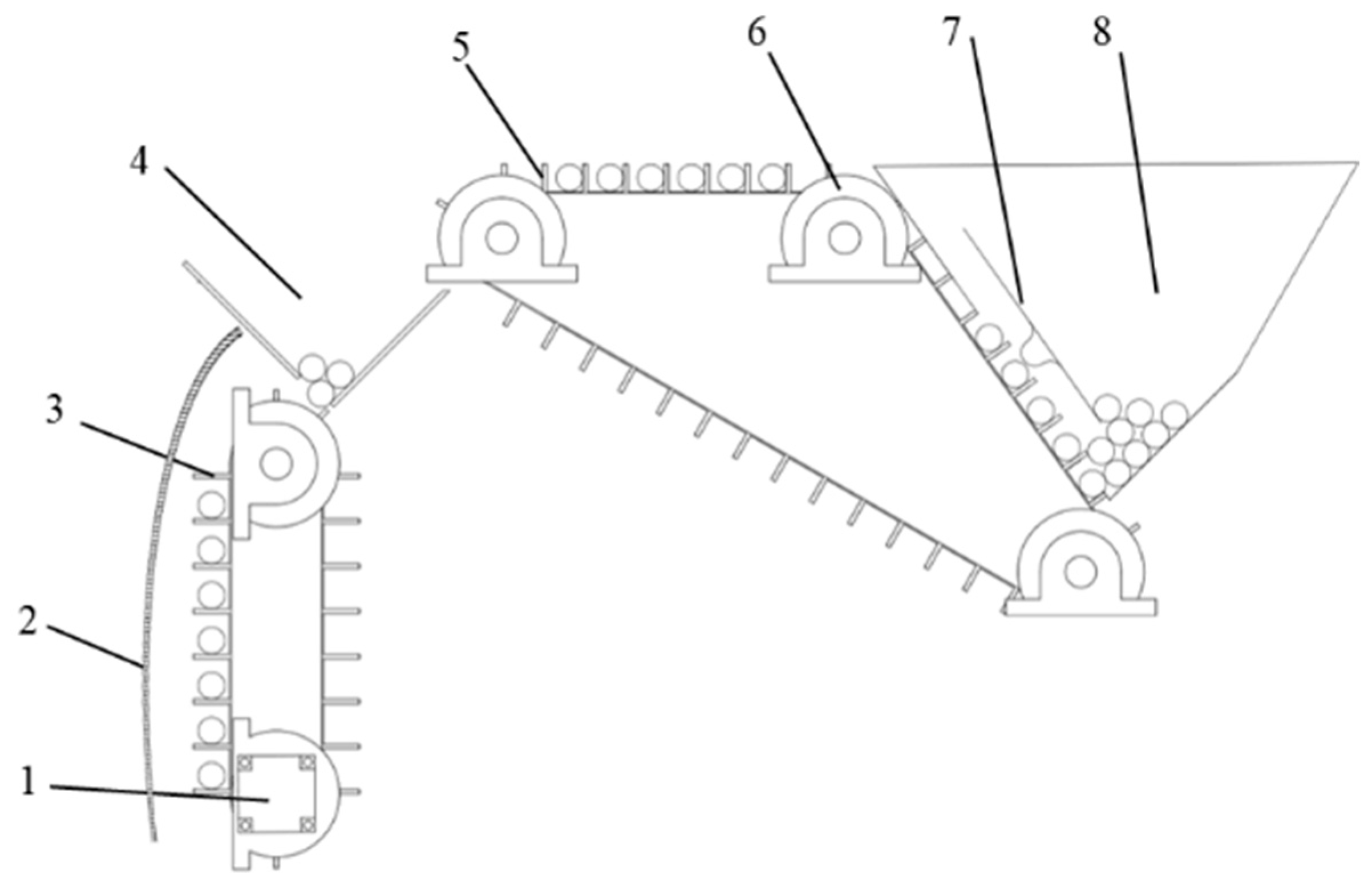 5
6
7
8
4
3
2
1