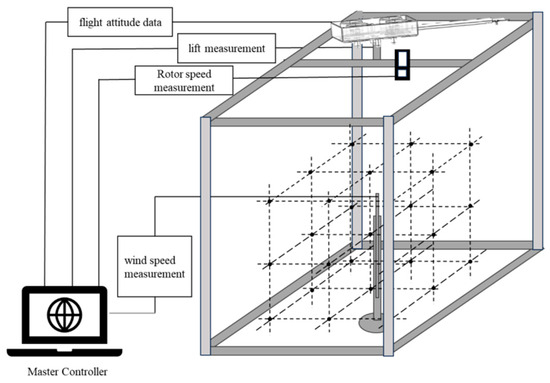 flight attitude data

lift measurement

Rotor speed measurement

wind speed measurement

Master Controller