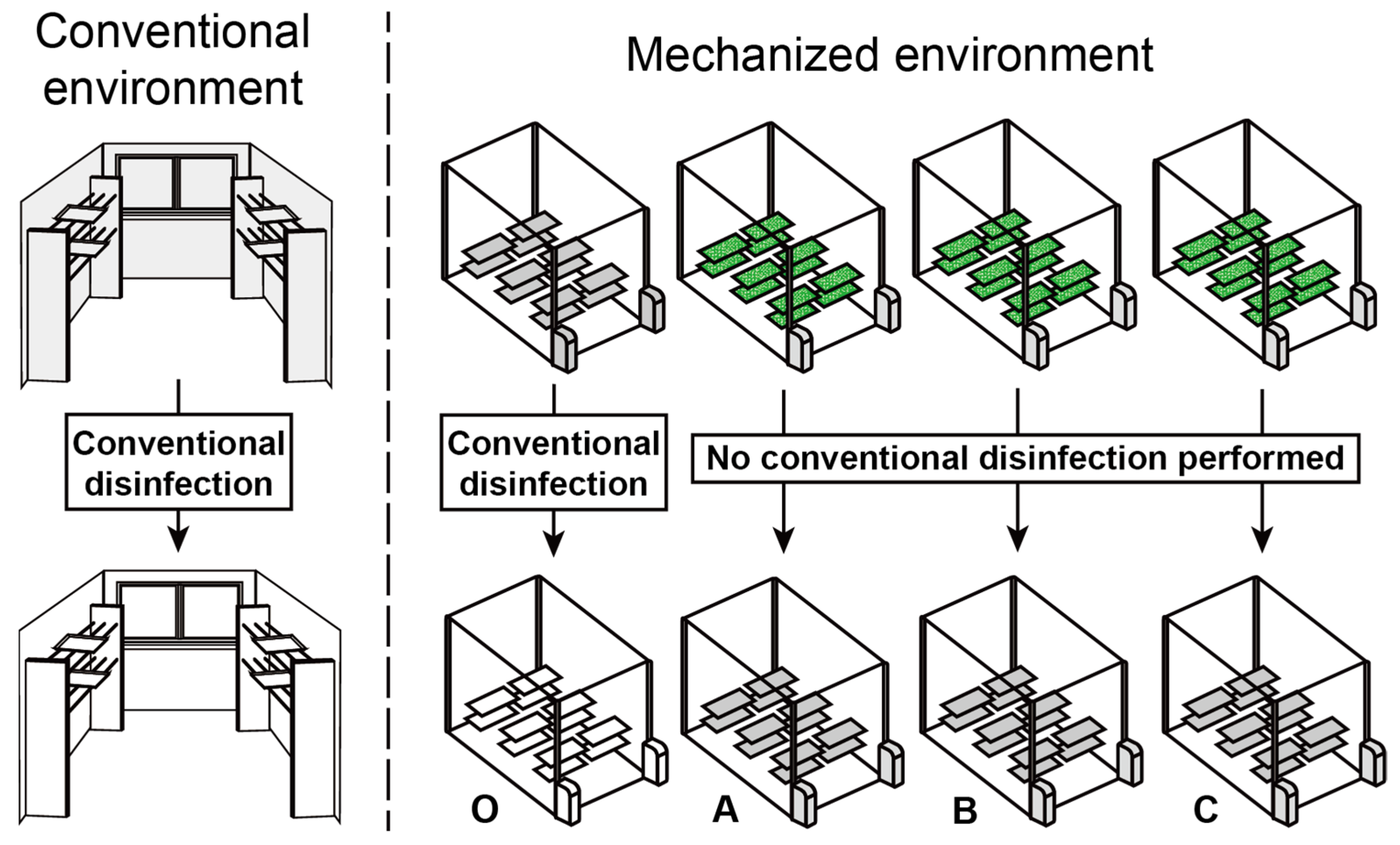 Conventional environment

Conventional disinfection

Mechanized environment

Conventional disinfection

No conventional disinfection performed

O

A

B

C