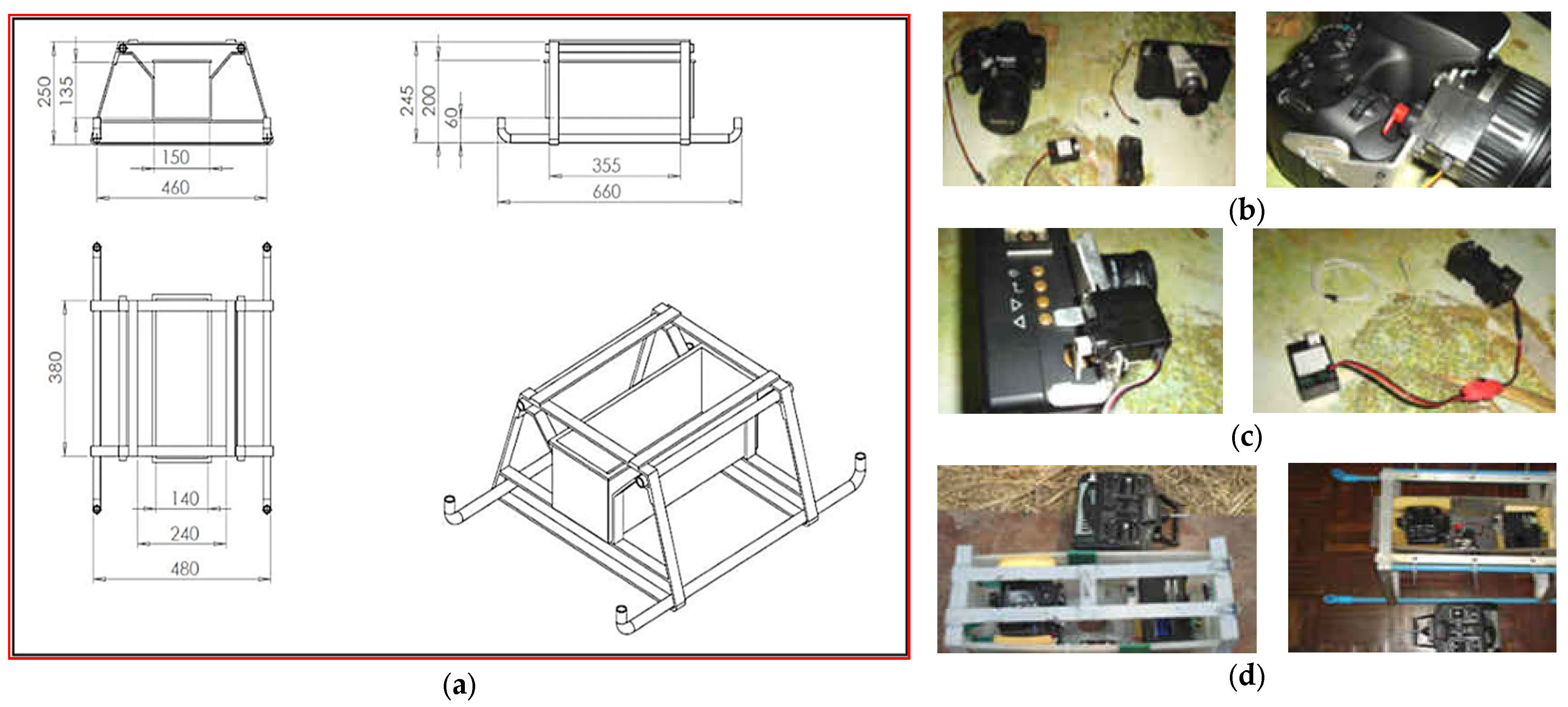 250
135
150
460
245
200
60
355
660
380
140
240
480
(a)
(b)
(c)
(d)