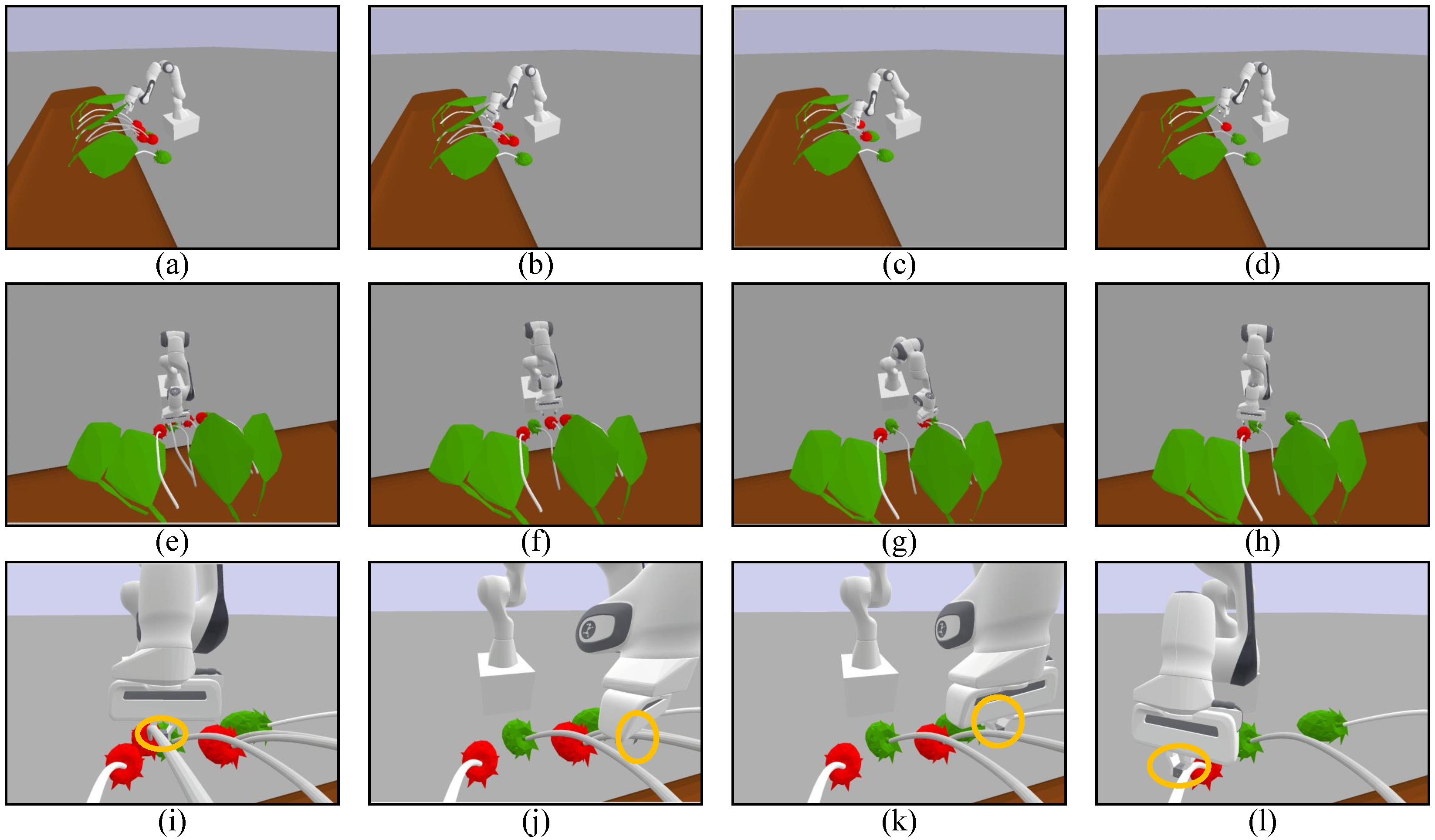 (a)
(b)
(c)
(d)
(e)
(f)
(g)
(h)
(i)
(j)
(k)
(l)