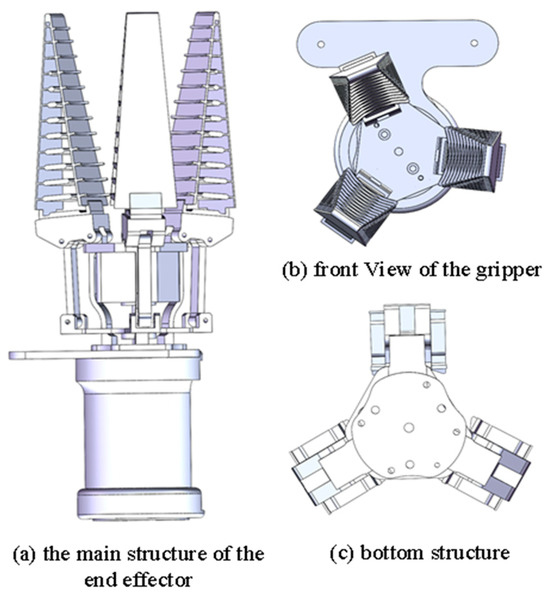 (b) front View of the gripper

(a) the main structure of the end effector

(c) bottom structure