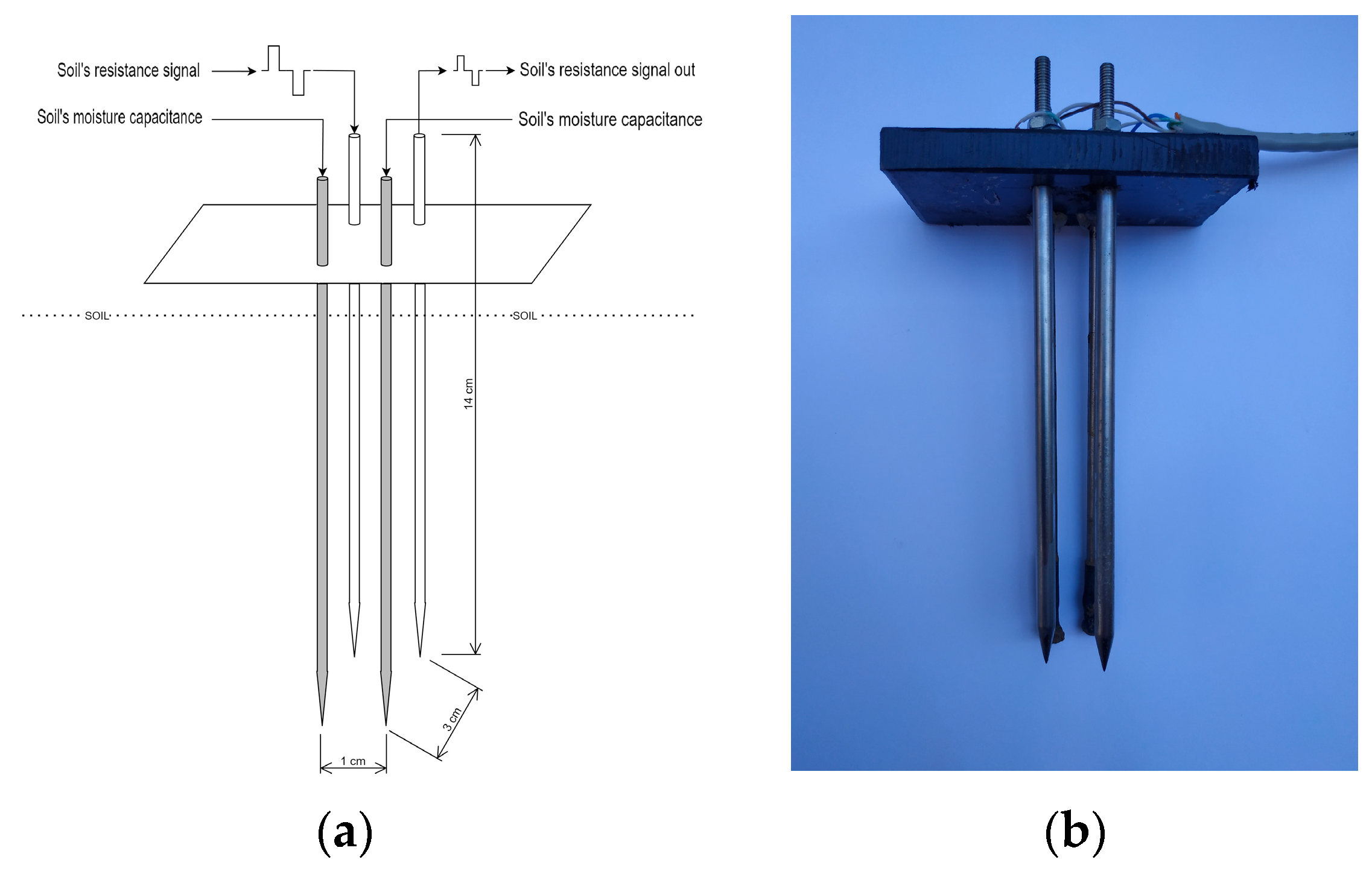 Soil's resistance signal

Soil's resistance signal out

Soil's moisture capacitance

Soil's moisture capacitance

SOIL

SOIL

14 cm

3 cm

1 cm

(a)

(b)