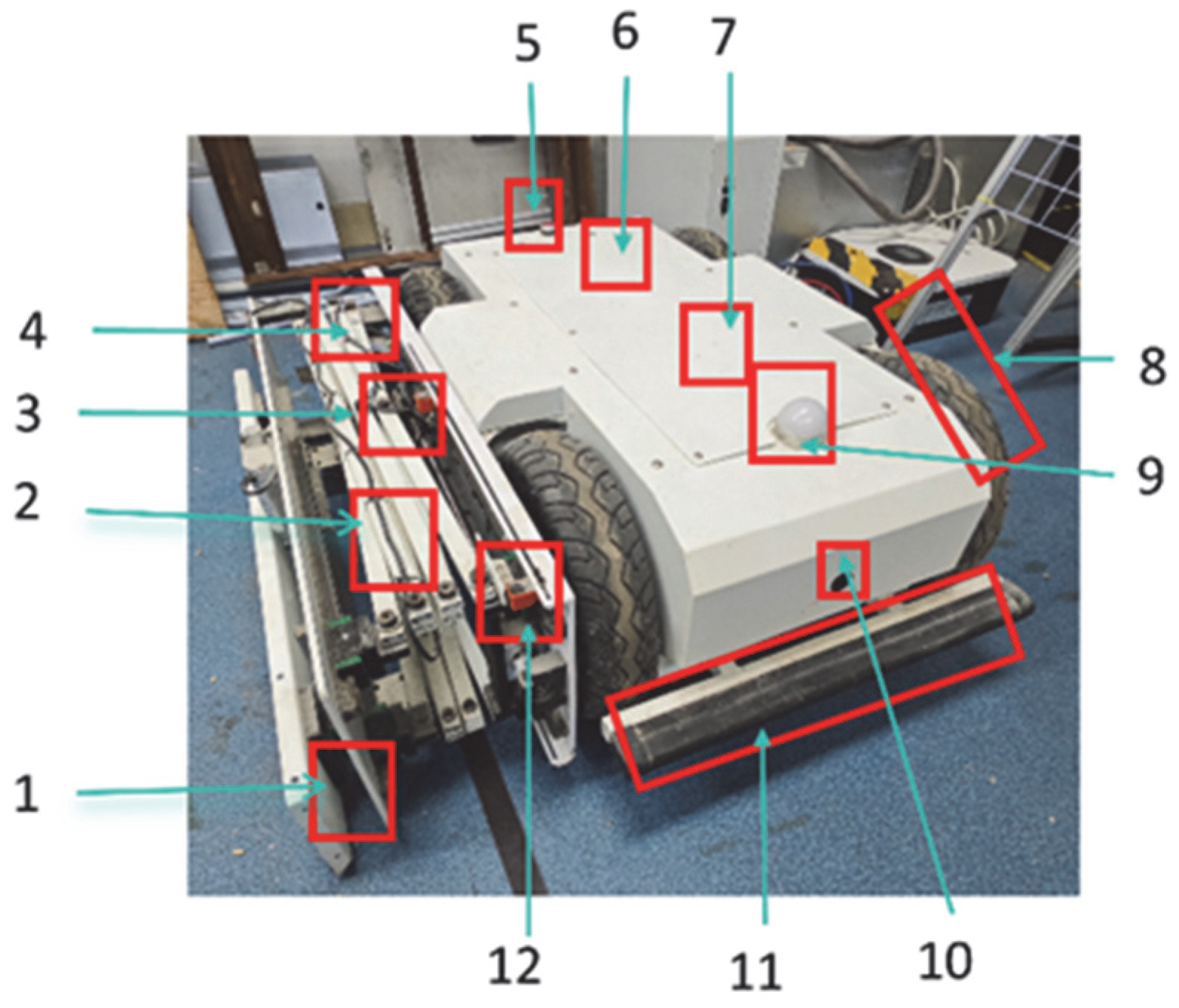 5
6
7
4
3
2
1
8
9
12
11
10