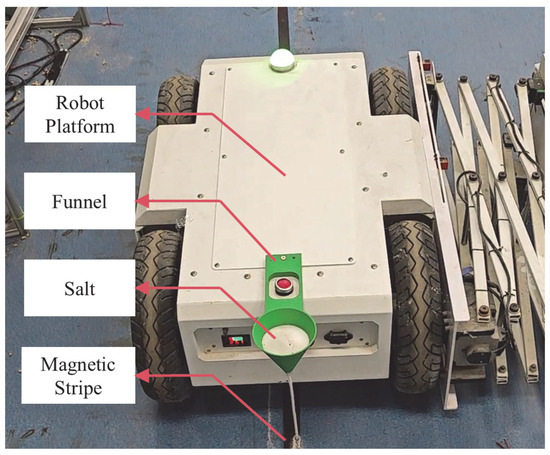 Robot Platform

Funnel

Salt

Magnetic Stripe