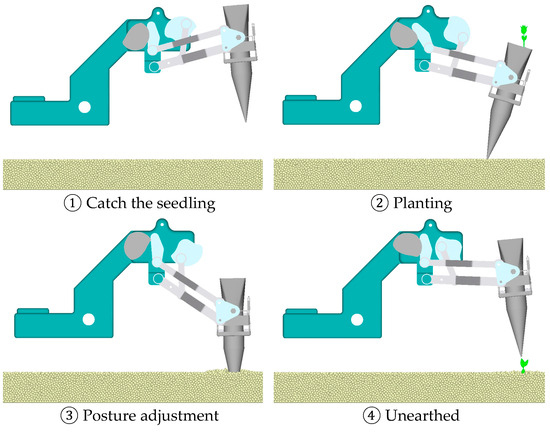 ① Catch the seedling

② Planting

③ Posture adjustment

④ Unearthed