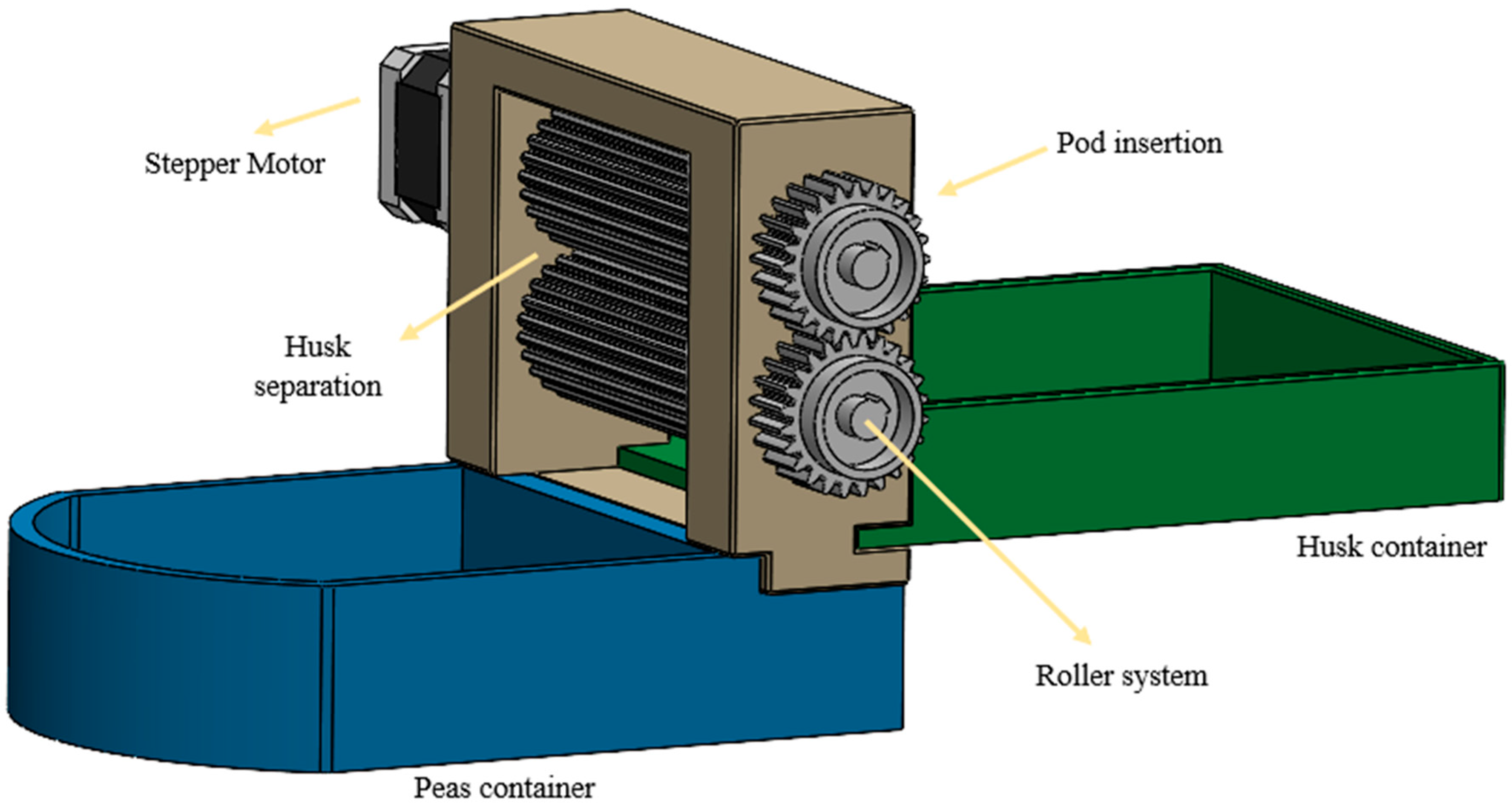 Stepper Motor

Pod insertion

Husk separation

Husk container

Roller system

Peas container