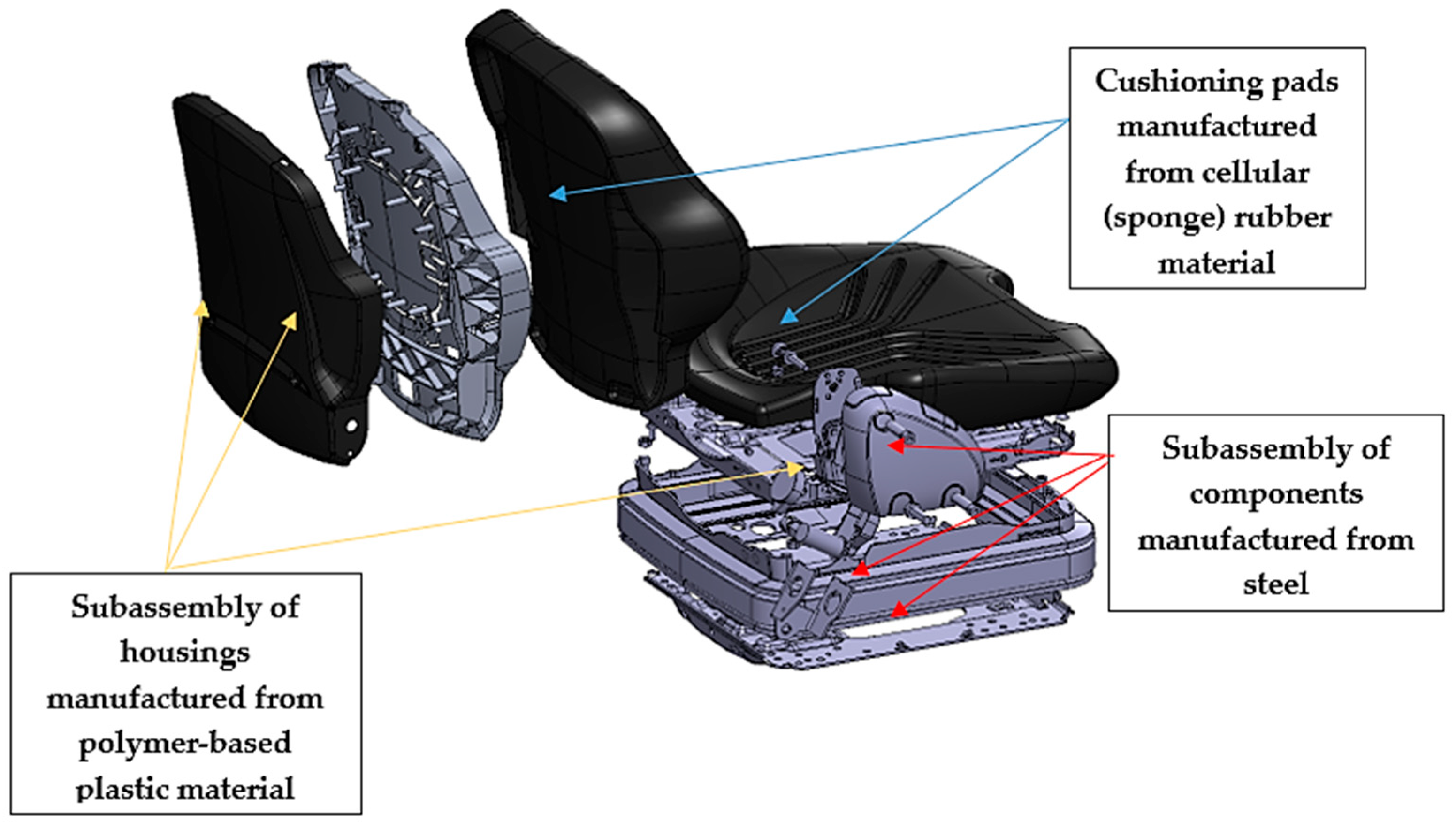 Cushioning pads manufactured from cellular (sponge) rubber material

Subassembly of components manufactured from steel

Subassembly of housings manufactured from polymer-based plastic material