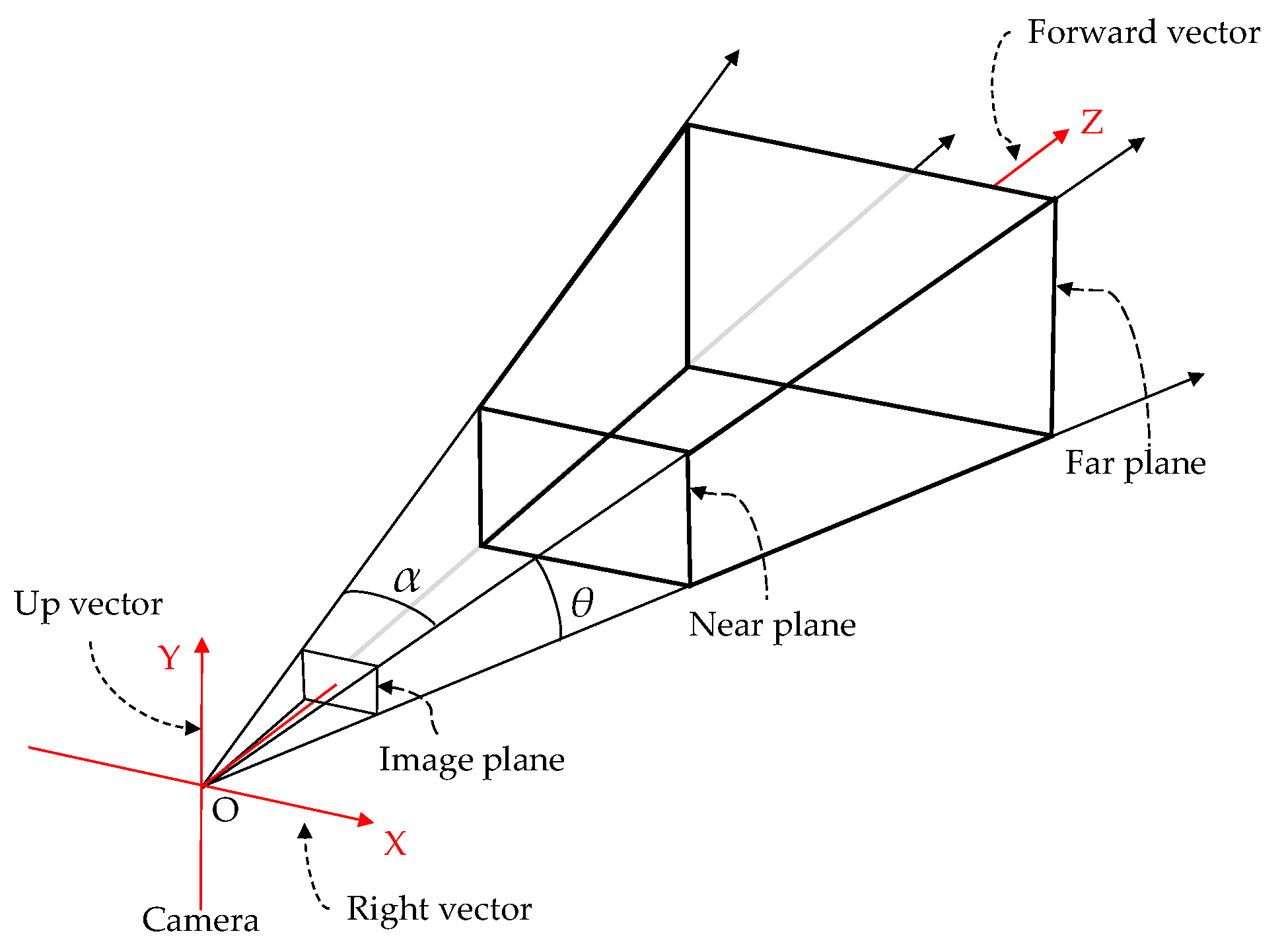 Forward vector

Z

Far plane

$\alpha$

$\theta$

Near plane

Up vector

Y

Image plane

O

X

Camera

Right vector