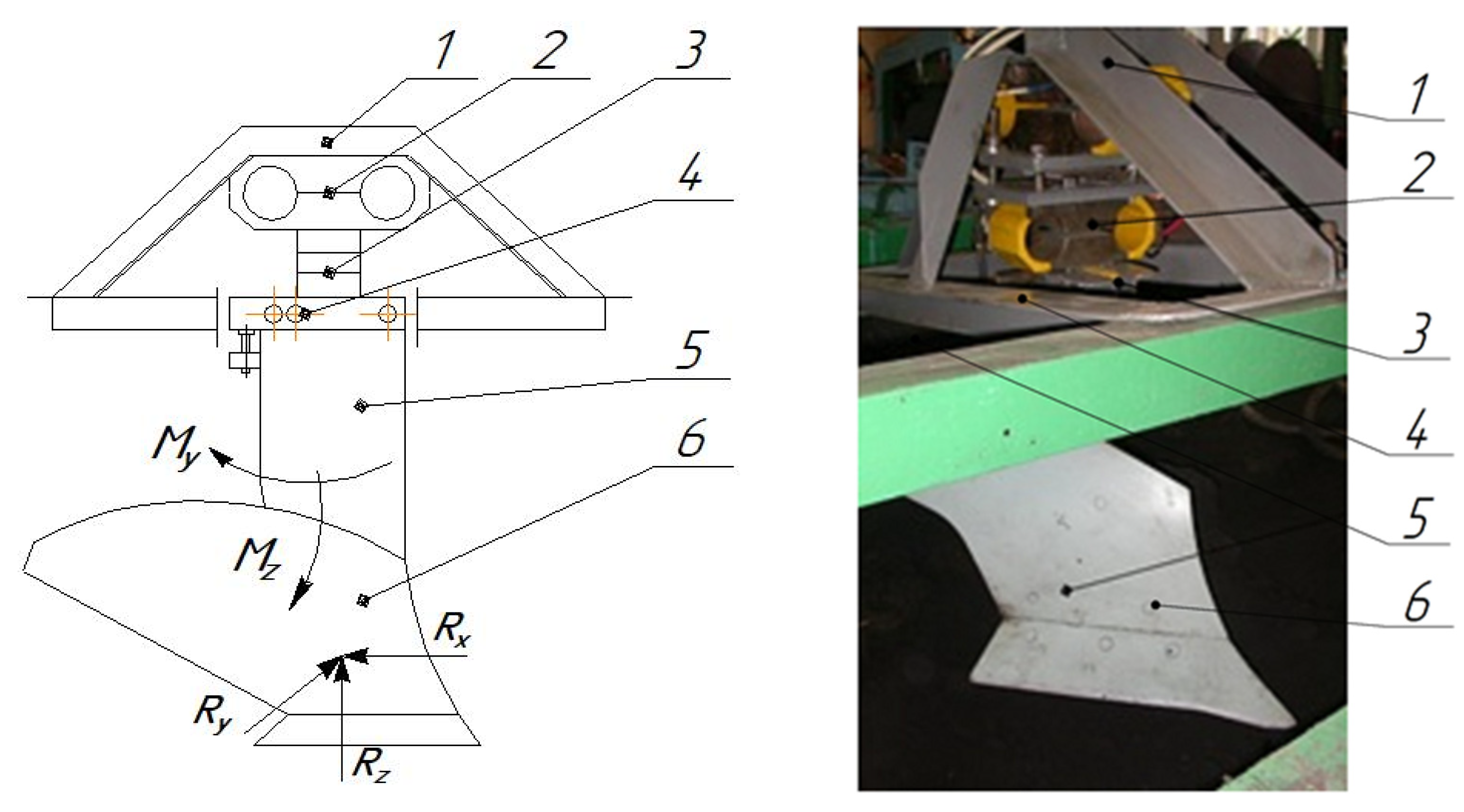 1
2
3
4
5
6
$M_y$
$M_z$
$R_x$
$R_y$
$R_z$

1
2
3
4
5
6