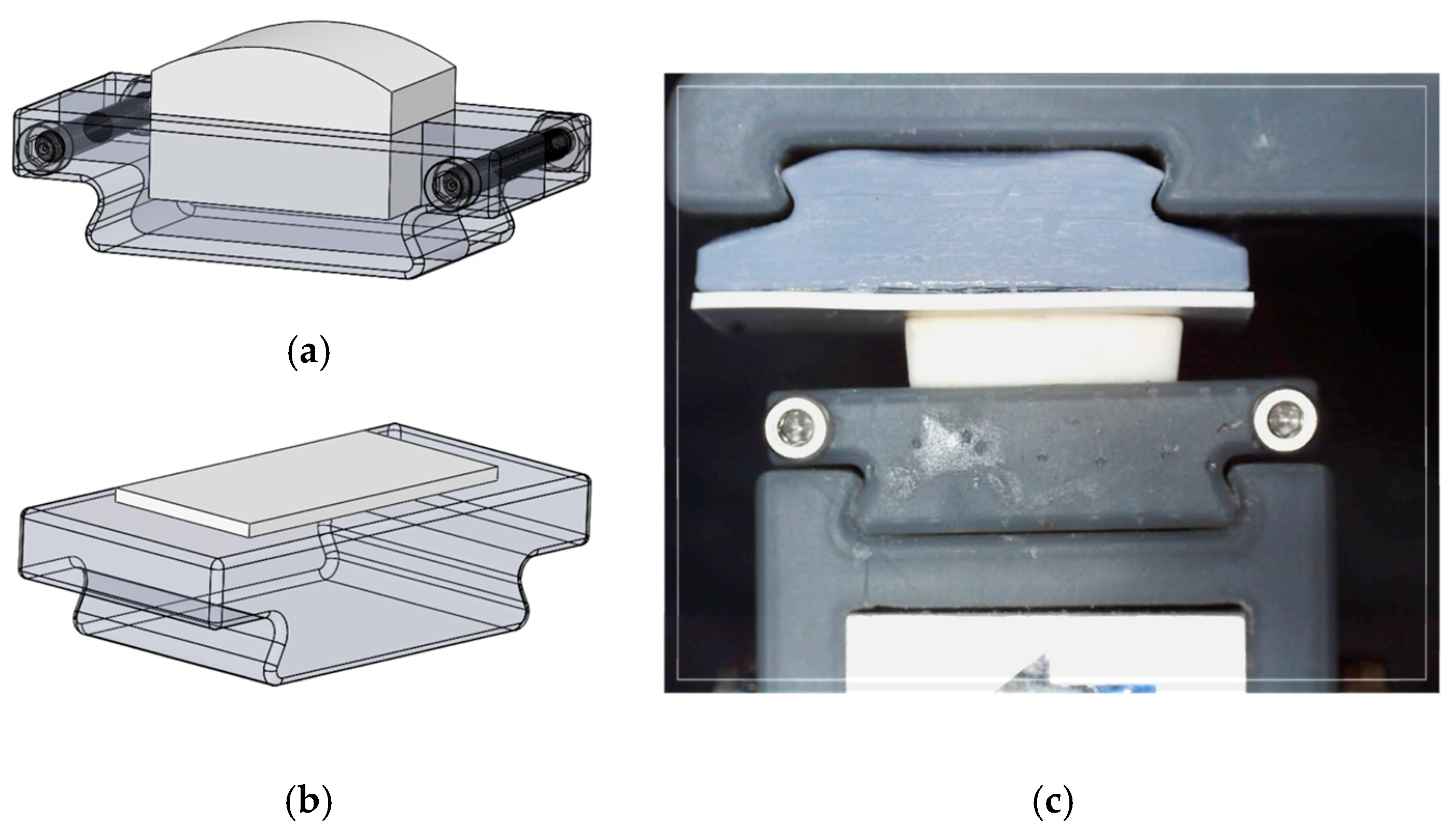 (a)

(b)

(c)