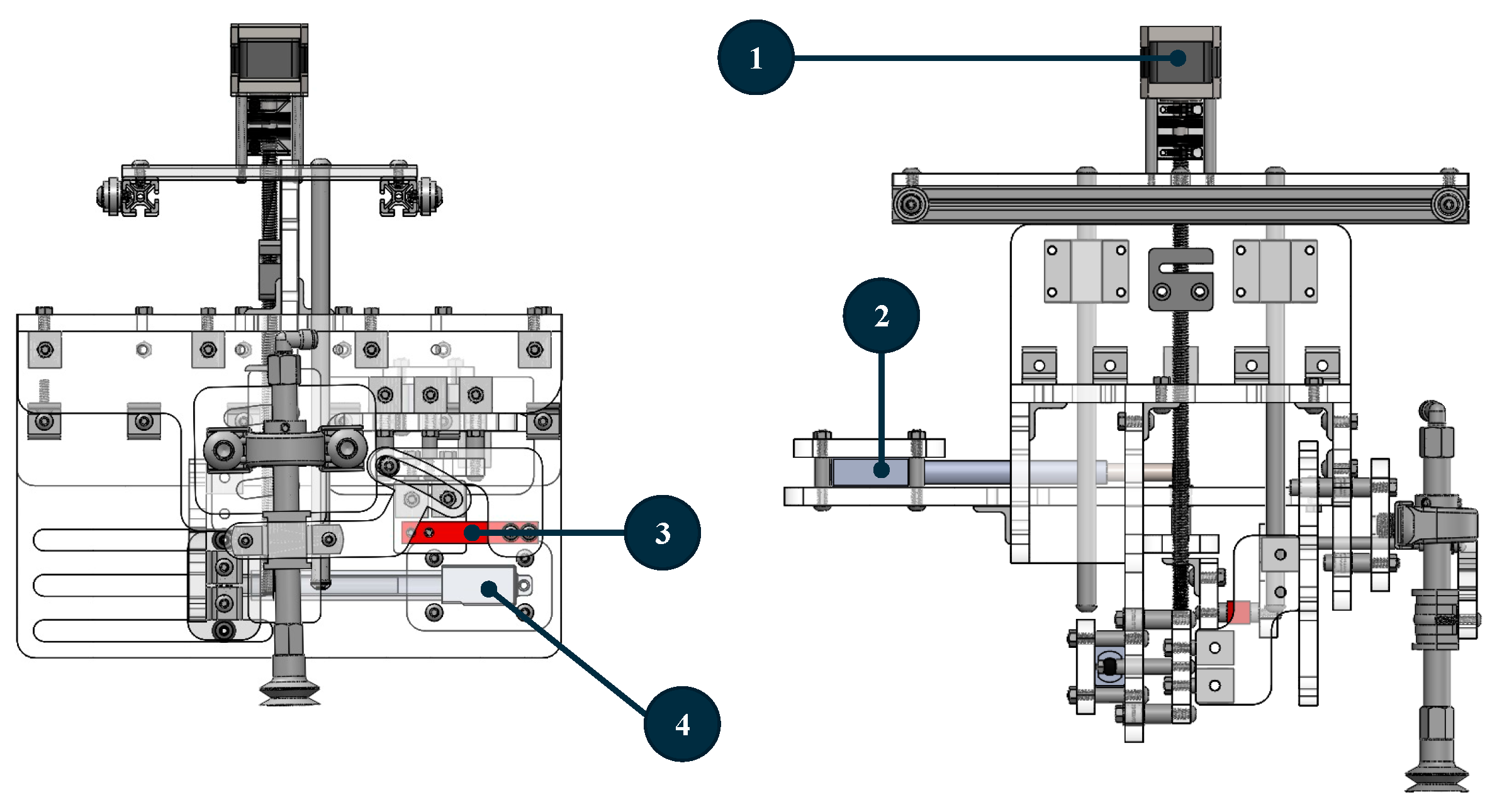 1

2

3

4