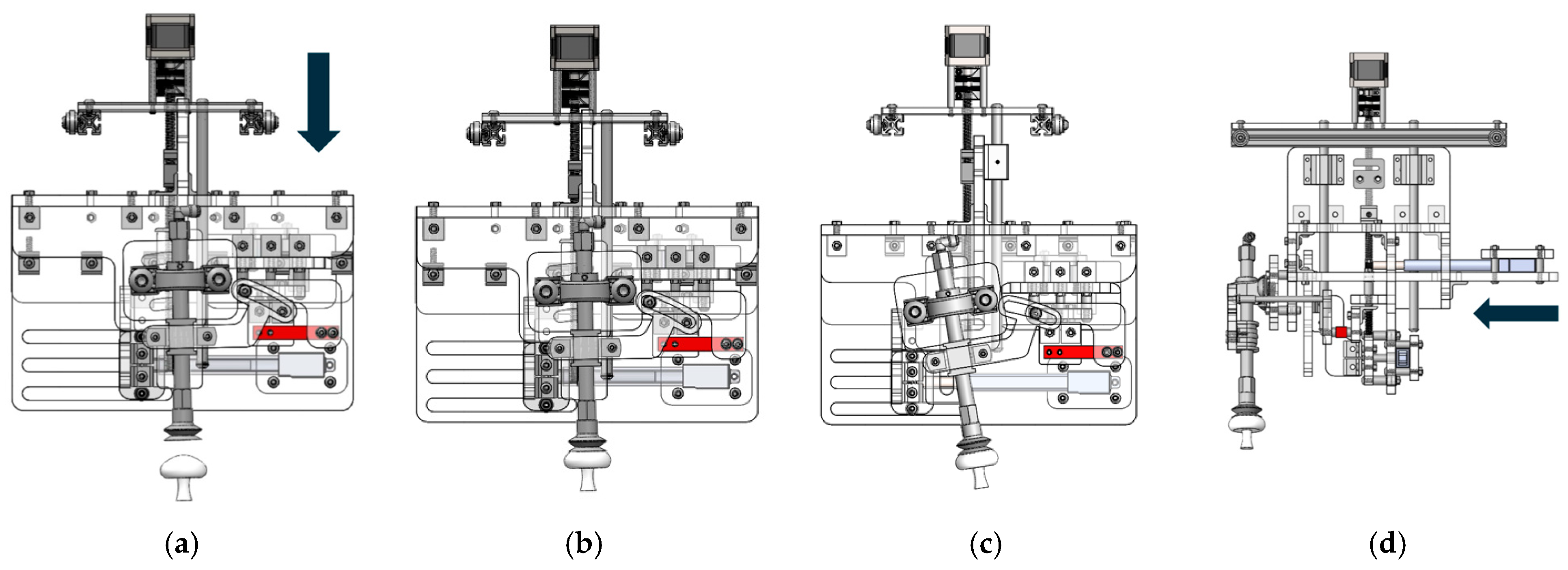 (a)

(b)

(c)

(d)