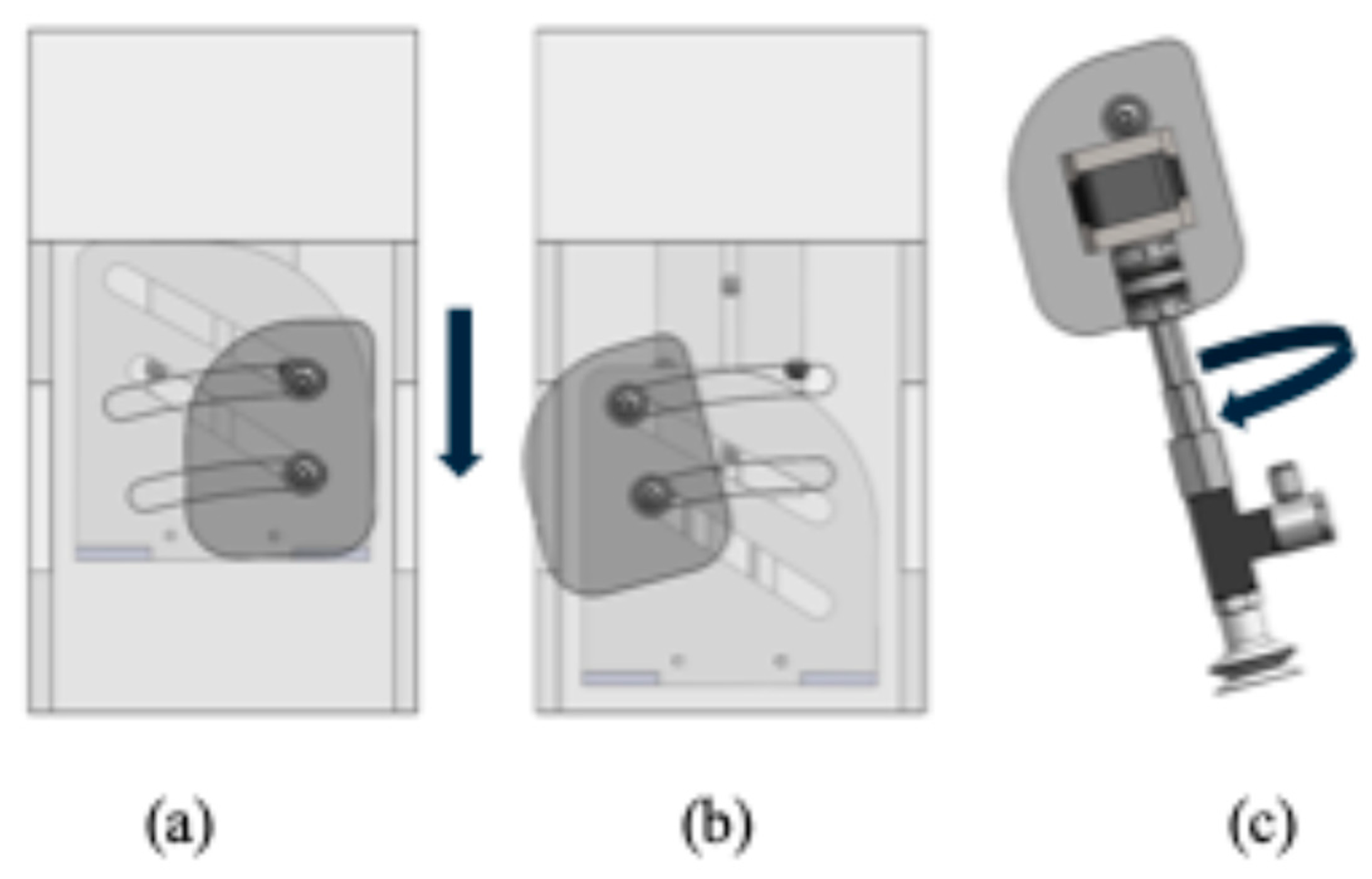 (a)

(b)

(c)