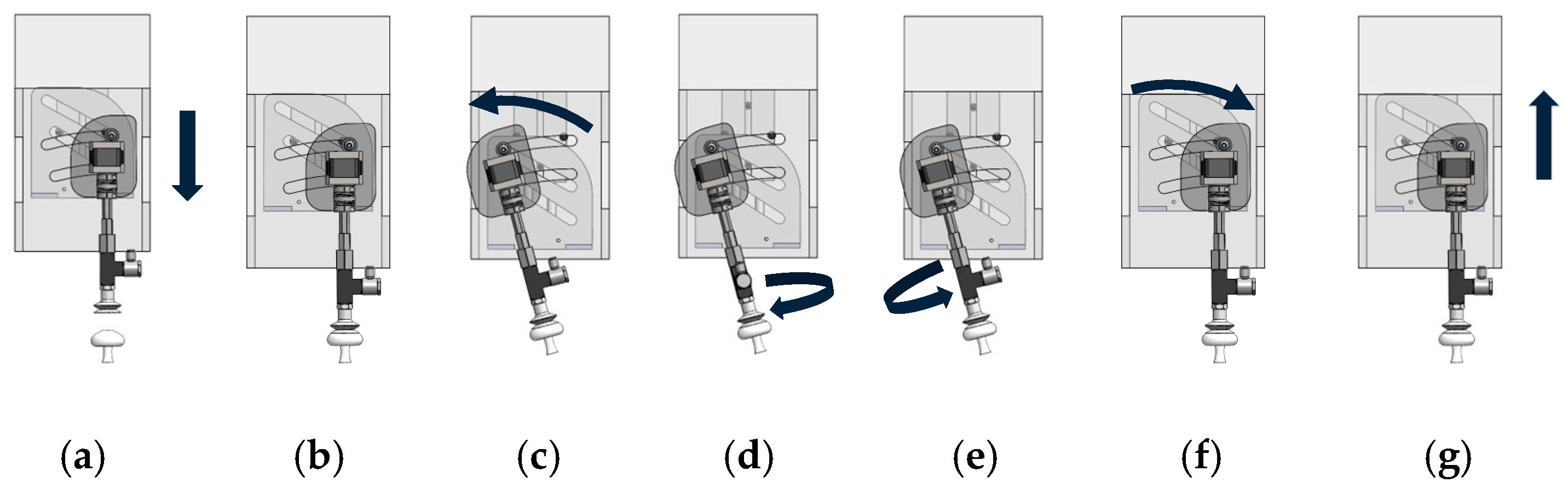 (a) (b) (c) (d) (e) (f) (g)