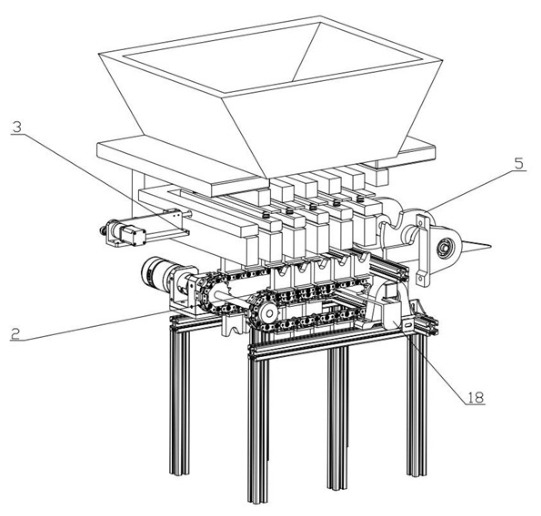 3
5
2
18