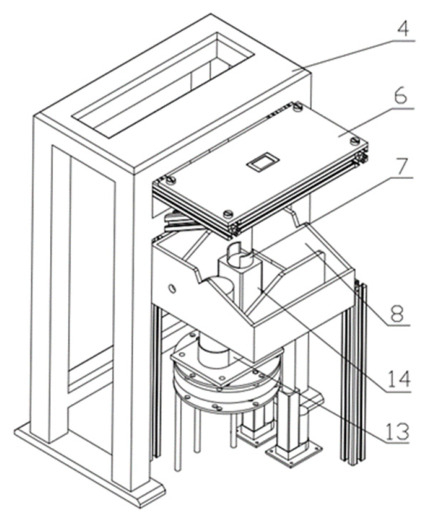 4
6
7
8
14
13