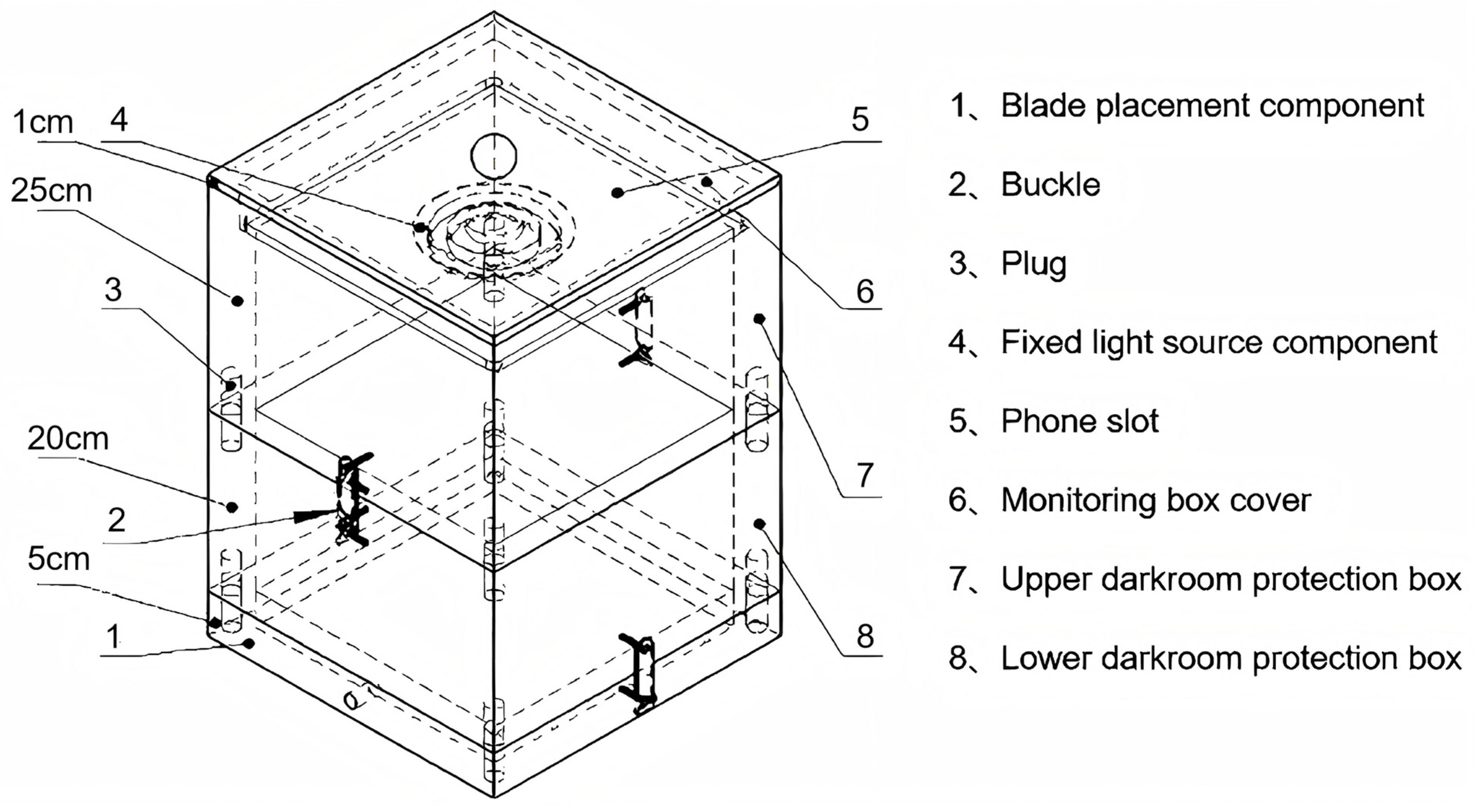 1cm
4
25cm
3
20cm
2
5cm
1
5
6
7
8

1、Blade placement component

2、Buckle

3、Plug

4、Fixed light source component

5、Phone slot

6、Monitoring box cover

7、Upper darkroom protection box

8、Lower darkroom protection box