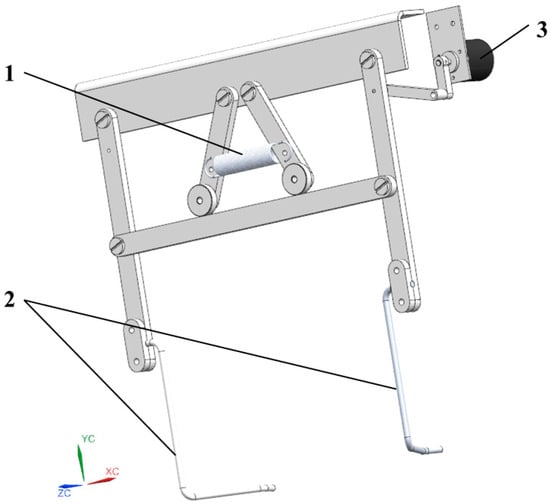 1

3

2

YC

XC

ZC