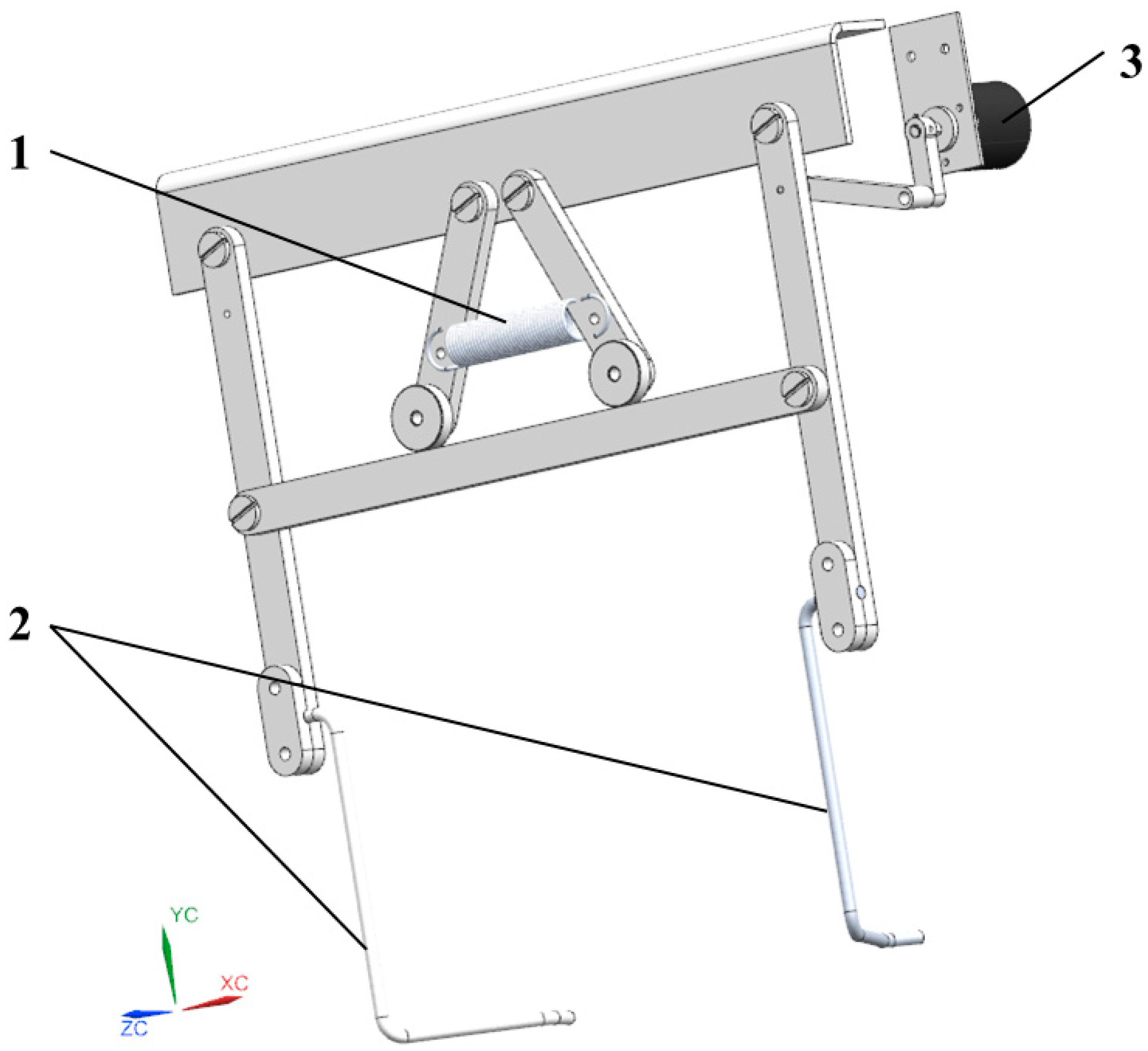 3
1
2
YC
XC
ZC