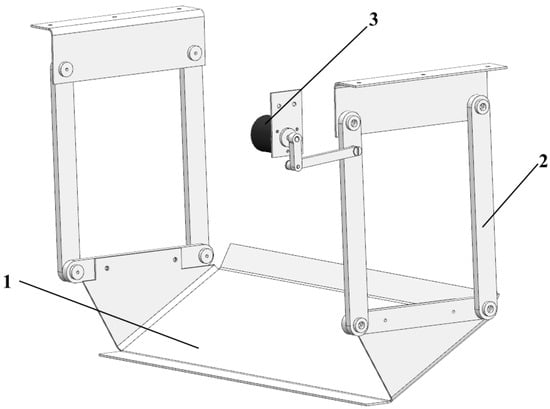 3
2
1