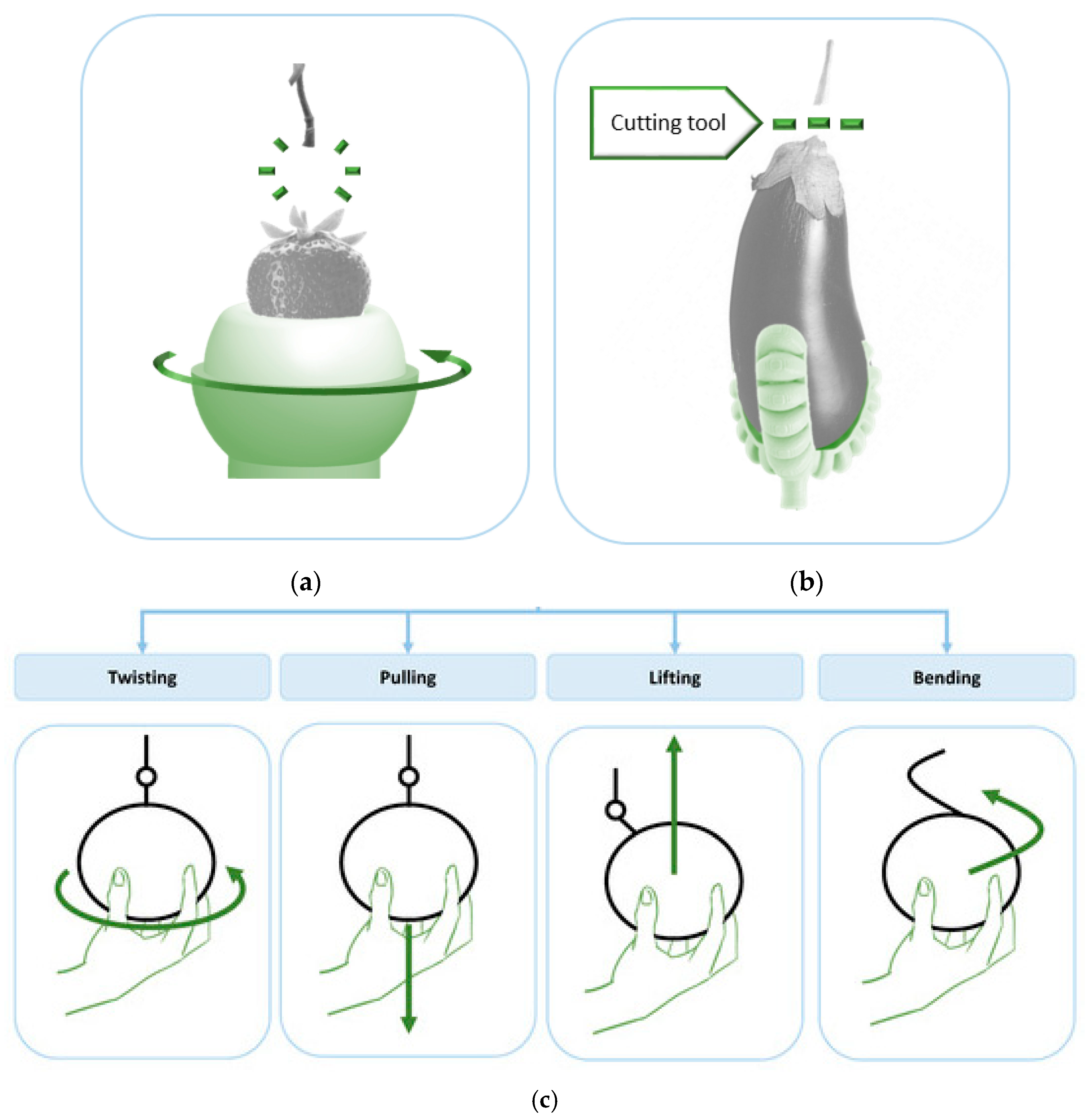 Cutting tool

(a)

(b)

Twisting

Pulling

Lifting

Bending

(c)