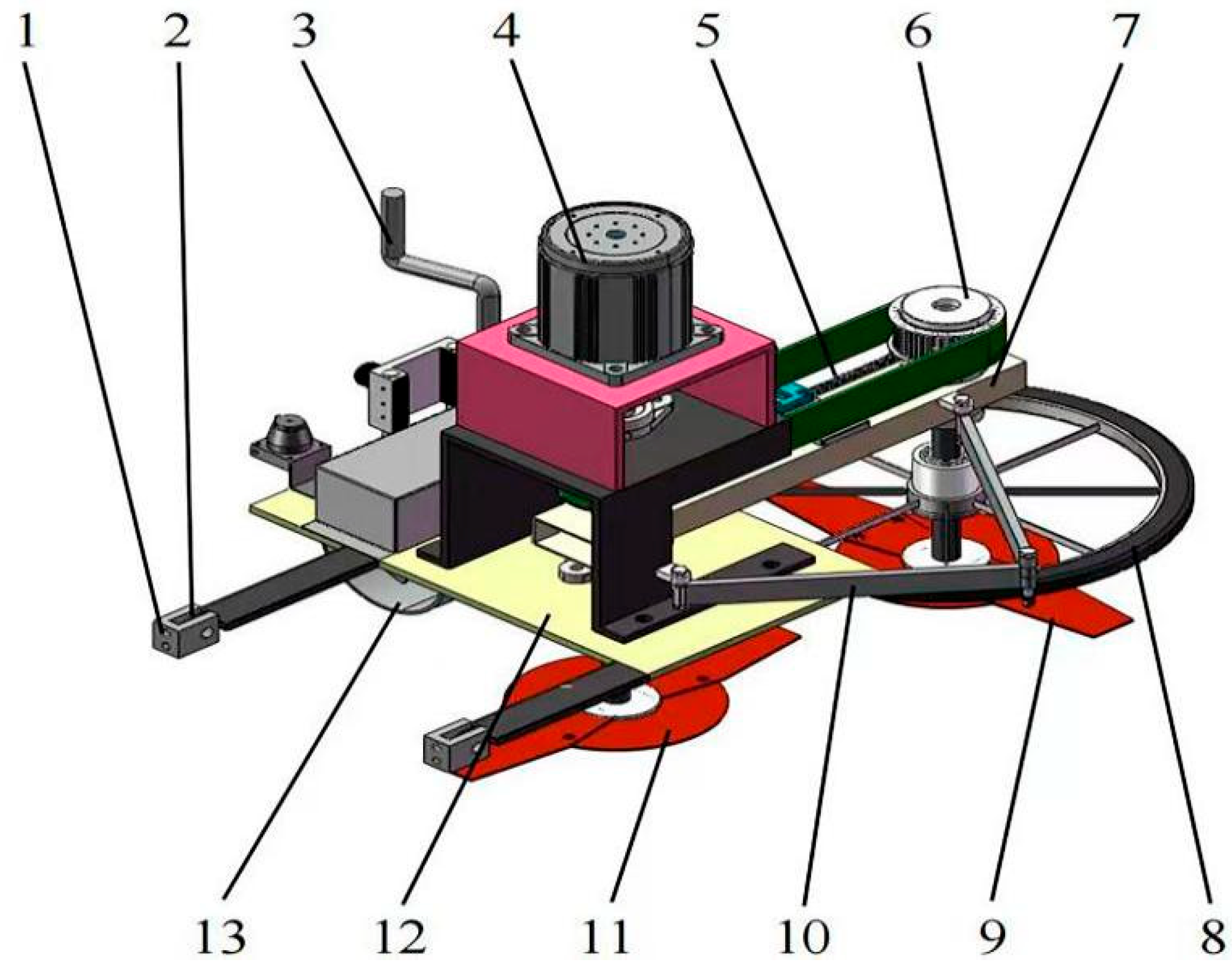 1 2 3 4 5 6 7

13 12 11 10 9 8