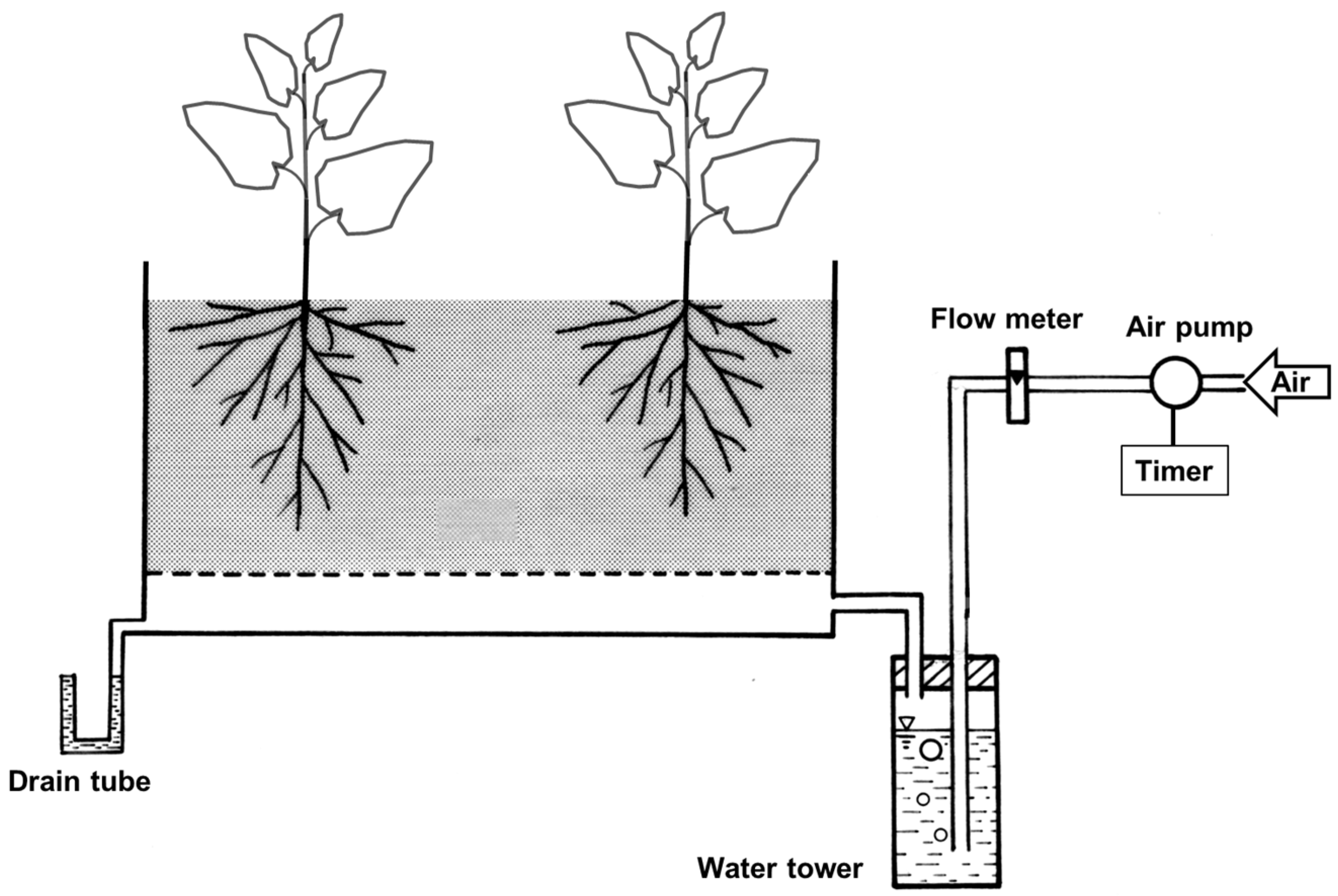 Flow meter
Air pump
Air
Timer
Drain tube
Water tower