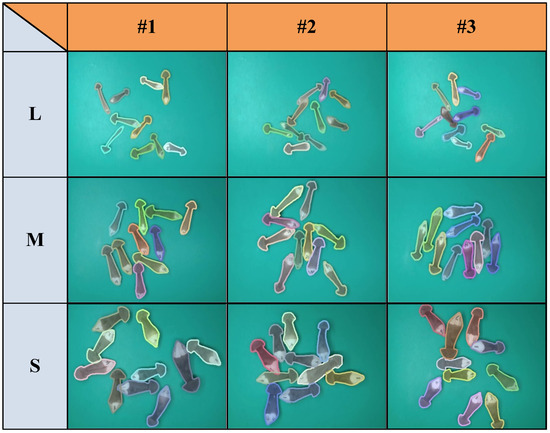 | | #1 | #2 | #3 |
|---|---|---|---|
| L | | | |
| M | | | |
| S | | | |