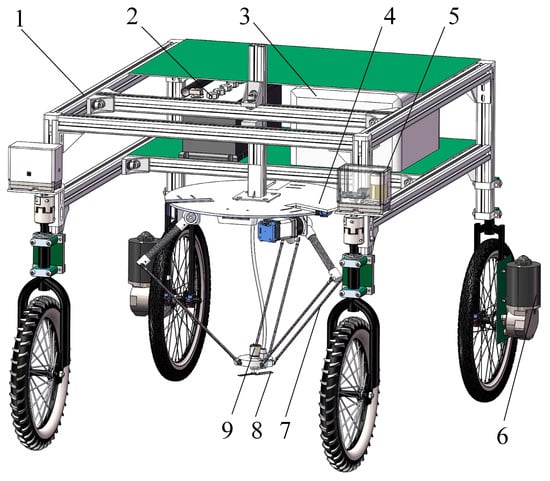 1 2 3 4 5

9 8 7 6