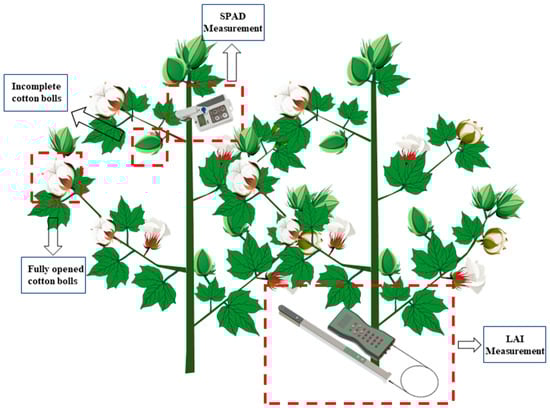 SPAD Measurement

Incomplete cotton bolls

Fully opened cotton bolls

LAI Measurement