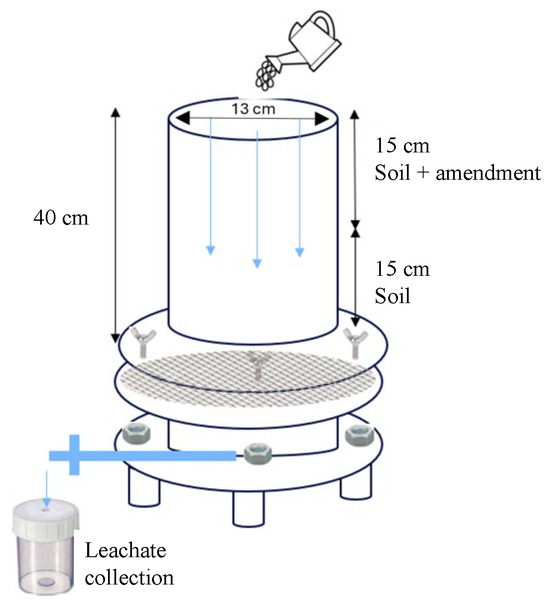 13 cm

40 cm

15 cm
Soil + amendment

15 cm
Soil

Leachate collection