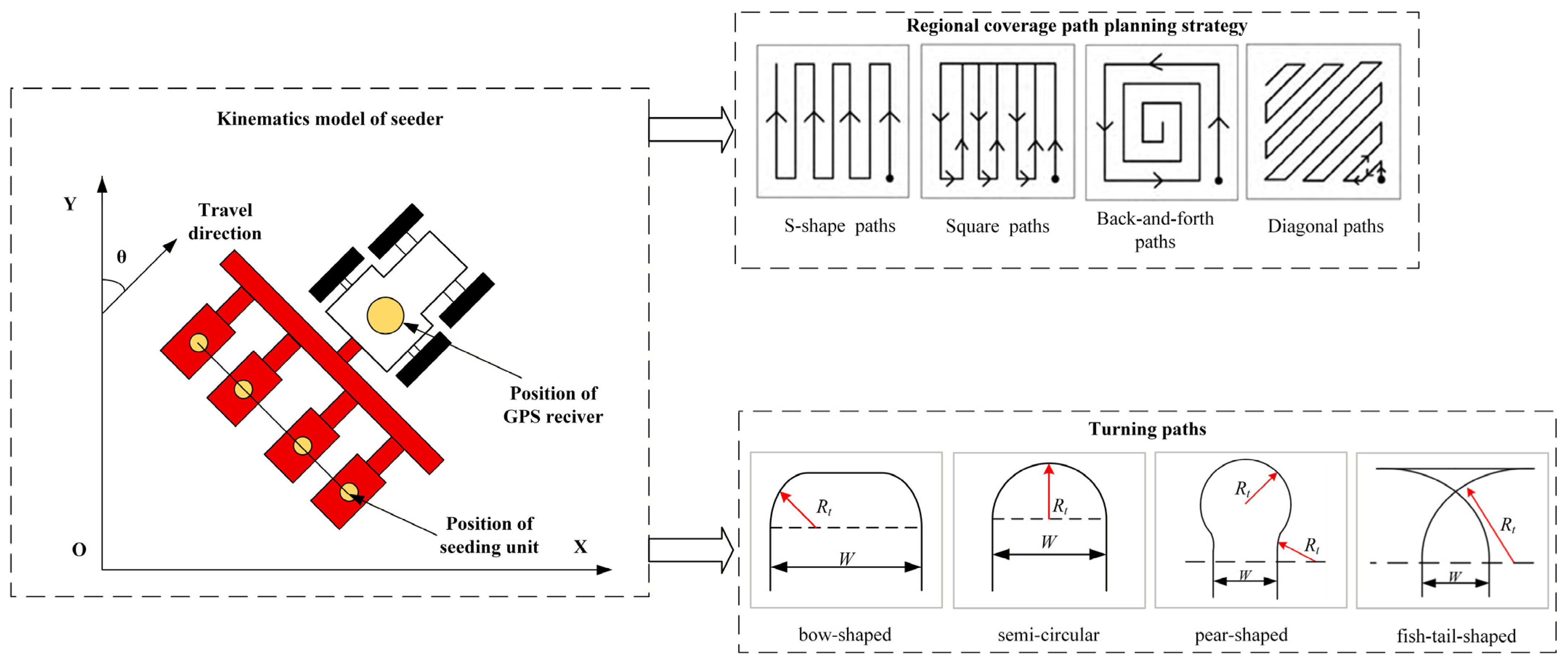 Kinematics model of seeder

Y

Travel direction

θ

Position of GPS reciver

Position of seeding unit

O

X

Regional coverage path planning strategy

S-shape paths

Square paths

Back-and-forth paths

Diagonal paths

Turning paths

$R_t$

$W$

bow-shaped

$R_t$

$W$

semi-circular

$R_t$

$R_t$

$W$

pear-shaped

$R_t$

$W$

fish-tail-shaped