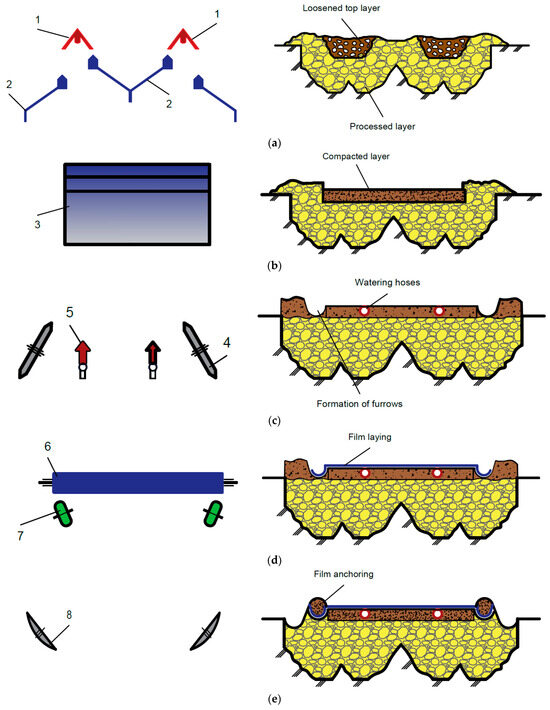 1
1
2
2
Loosened top layer
Processed layer
(a)
3
Compacted layer
(b)
5
4
Watering hoses
Formation of furrows
(c)
6
7
Film laying
(d)
8
Film anchoring
(e)