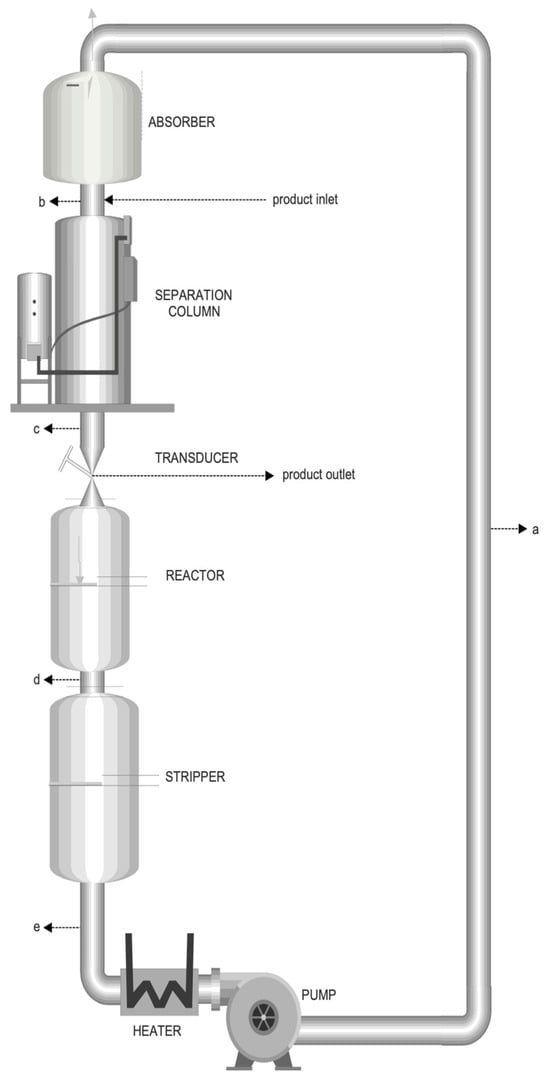 ABSORBER

b

product inlet

SEPARATION COLUMN

c

TRANSDUCER

product outlet

a

REACTOR

d

STRIPPER

e

HEATER

PUMP