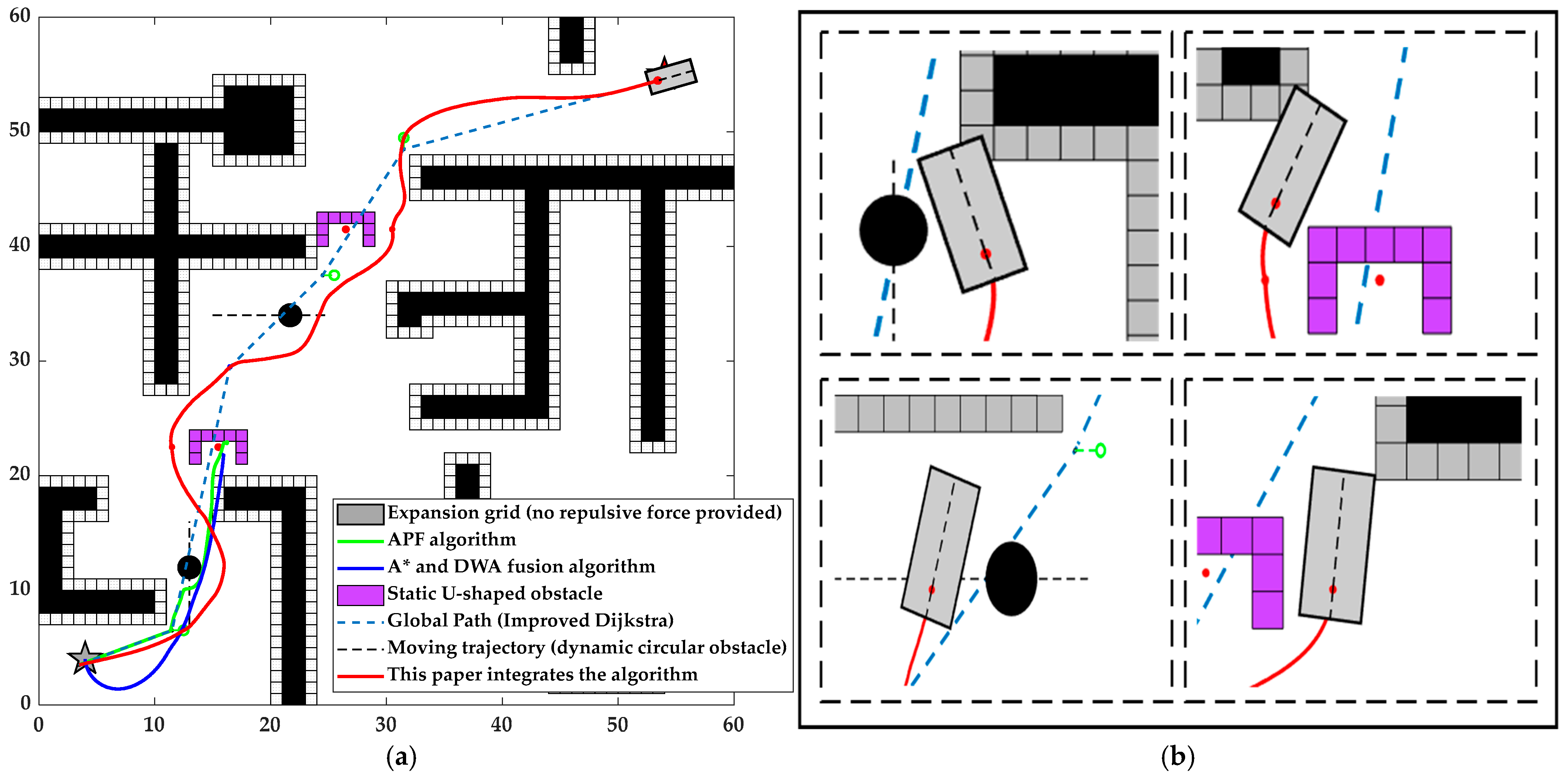 60
50
40
30
20
10
0
0 10 20 30 40 50 60

Expansion grid (no repulsive force provided)
APF algorithm
A* and DWA fusion algorithm
Static U-shaped obstacle
Global Path (Improved Dijkstra)
Moving trajectory (dynamic circular obstacle)
This paper integrates the algorithm

(a)

(b)