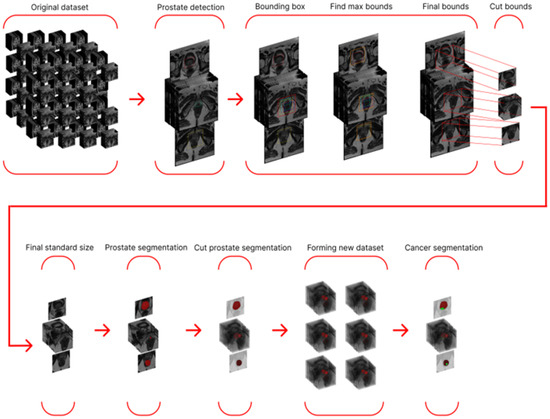 Original dataset

Prostate detection

Bounding box

Find max bounds

Final bounds

Cut bounds

Final standard size

Prostate segmentation

Cut prostate segmentation

Forming new dataset

Cancer segmentation