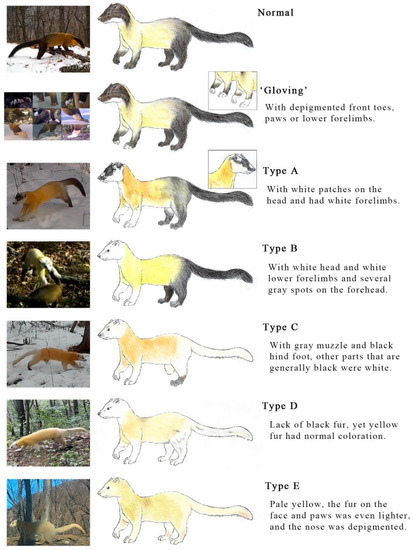 Normal

'Gloving'

With depigmented front toes, paws or lower forelimbs.

Type A

With white patches on the head and had white forelimbs.

Type B

With white head and white lower forelimbs and several gray spots on the forehead.

Type C

With gray muzzle and black hind foot, other parts that are generally black were white.

Type D

Lack of black fur, yet yellow fur had normal coloration.

Type E

Pale yellow, the fur on the face and paws was even lighter, and the nose was depigmented.