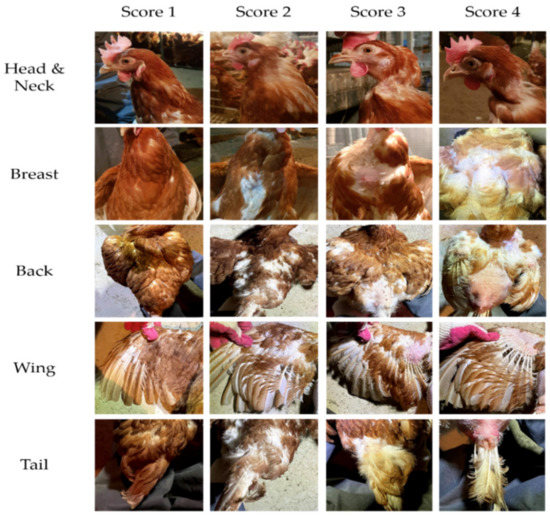 Score 1 Score 2 Score 3 Score 4

Head & Neck

Breast

Back

Wing

Tail